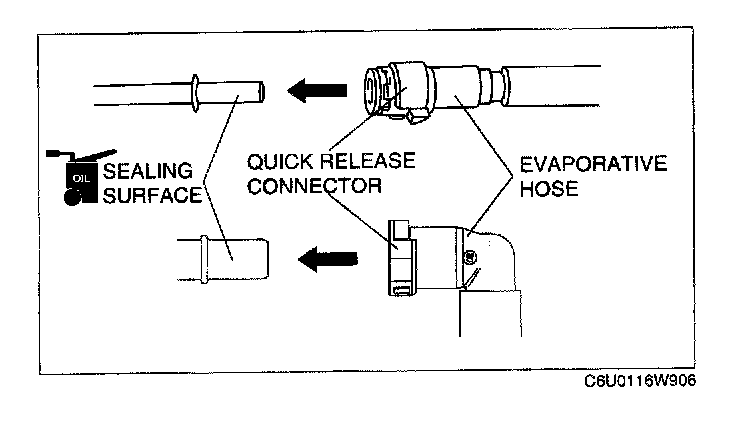 OIL

SEALING SURFACE

QUICK RELEASE CONNECTOR

EVAPORATIVE HOSE

C6U0116W906