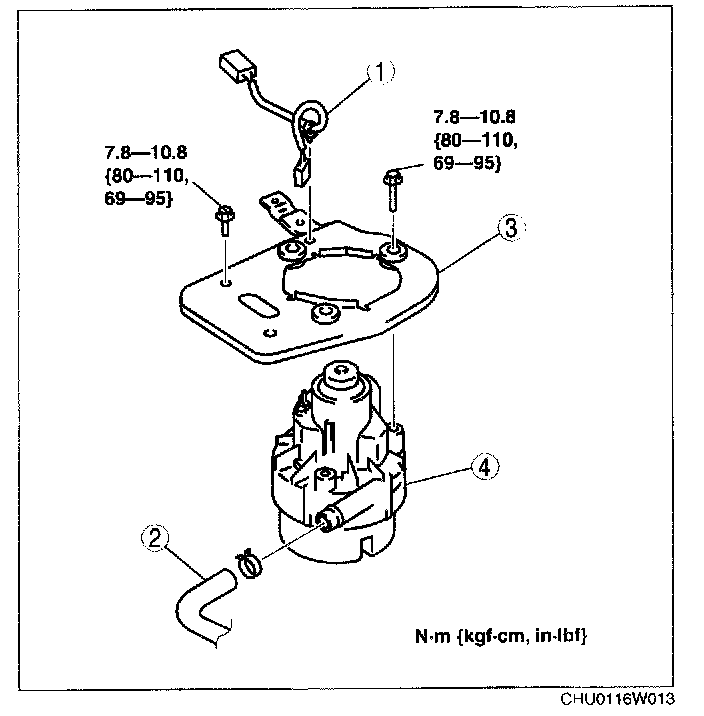 1

7.8—10.8 {80—110, 69—95}

7.8—10.8 {80—110, 69—95}

3

4

2

N·m {kgf·cm, in·lbf}

CHU0116W013