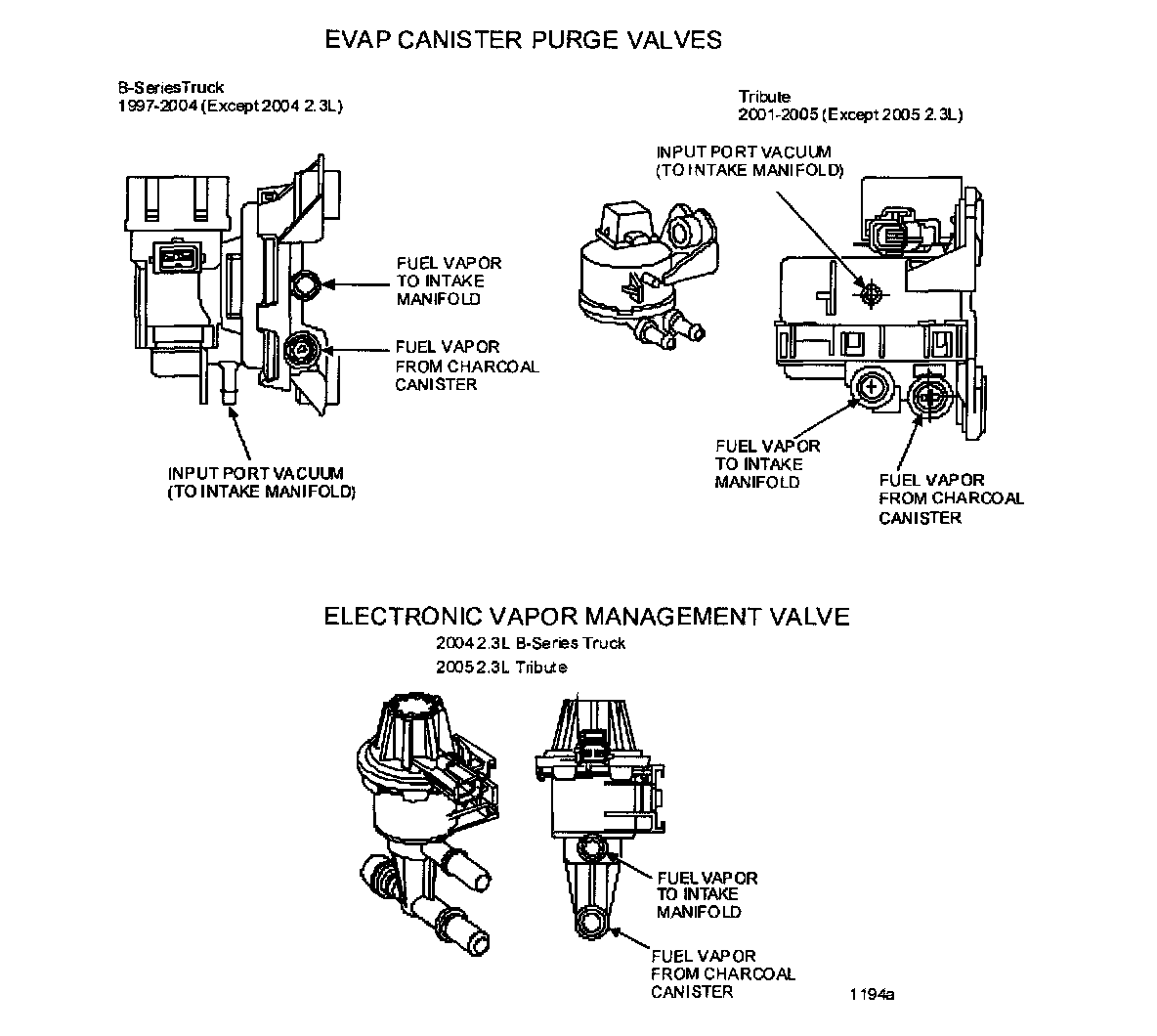 EVAP CANISTER PURGE VALVES

B-SeriesTruck
1997-2004 (Except 2004 2.3L)

FUEL VAPOR TO INTAKE MANIFOLD

FUEL VAPOR FROM CHARCOAL CANISTER

INPUT PORT VACUUM (TO INTAKE MANIFOLD)

Tribute
2001-2005 (Except 2005 2.3L)

INPUT PORT VACUUM (TO INTAKE MANIFOLD)

FUEL VAPOR TO INTAKE MANIFOLD

FUEL VAPOR FROM CHARCOAL CANISTER

ELECTRONIC VAPOR MANAGEMENT VALVE
2004 2.3L B-Series Truck
2005 2.3L Tribute

FUEL VAPOR TO INTAKE MANIFOLD

FUEL VAPOR FROM CHARCOAL CANISTER

1194a