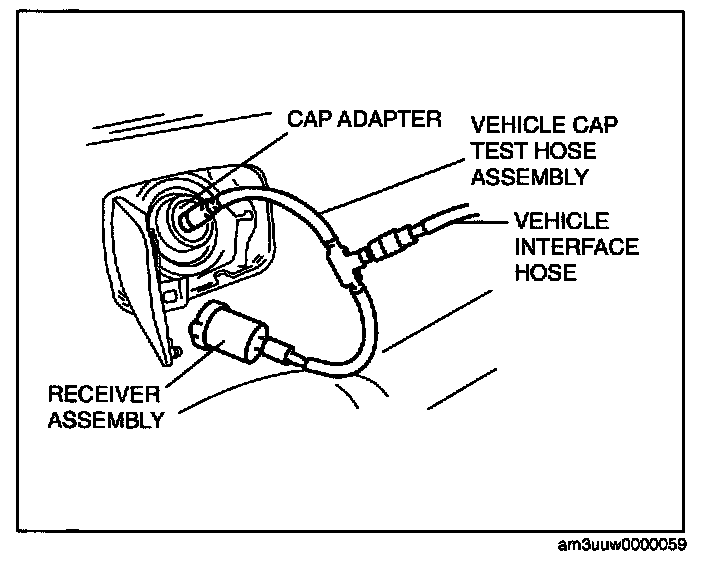 CAP ADAPTER

VEHICLE CAP TEST HOSE ASSEMBLY

VEHICLE INTERFACE HOSE

RECEIVER ASSEMBLY

am3uuw0000059