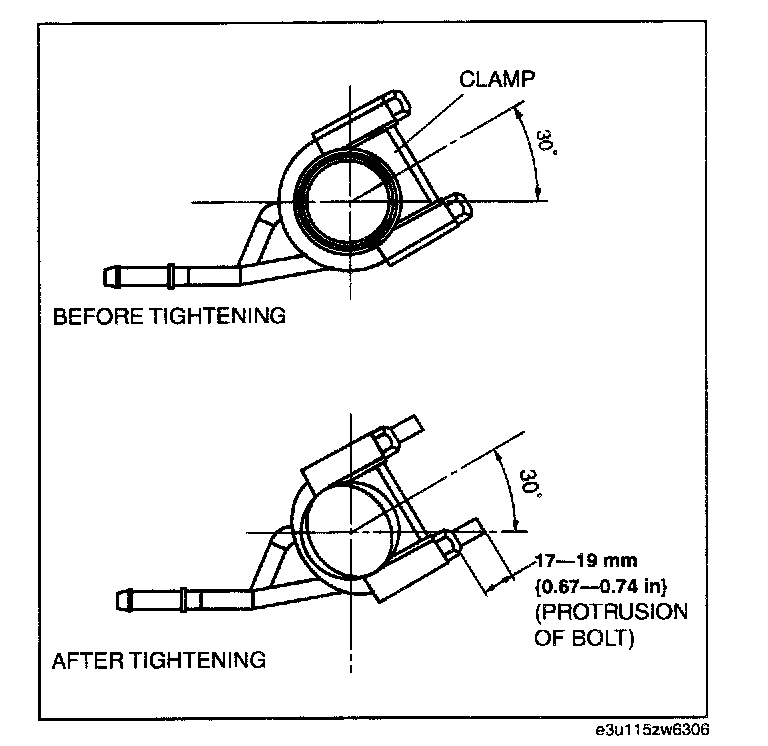 CLAMP

30°

BEFORE TIGHTENING

30°

17—19 mm {0.67—0.74 in} (PROTRUSION OF BOLT)

AFTER TIGHTENING

e3u115zw6306