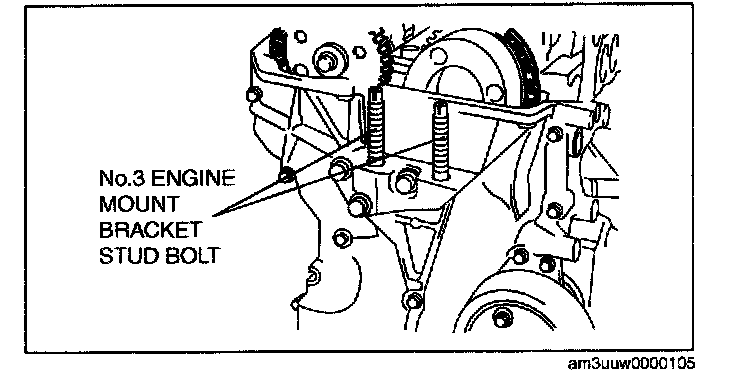 No.3 ENGINE MOUNT BRACKET STUD BOLT

am3uuw0000105