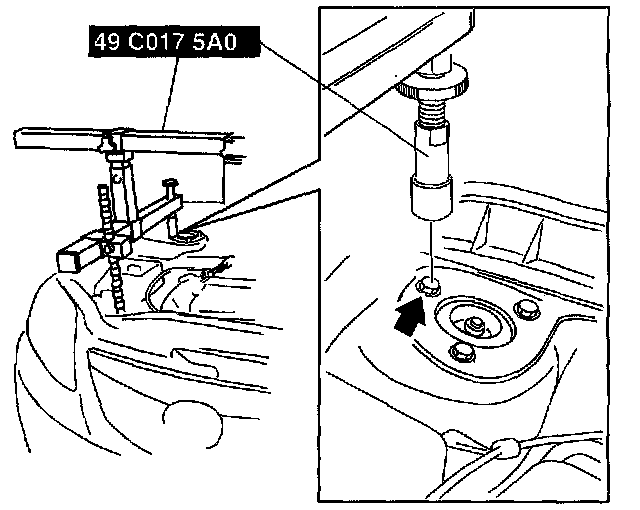 49 C017 5A0