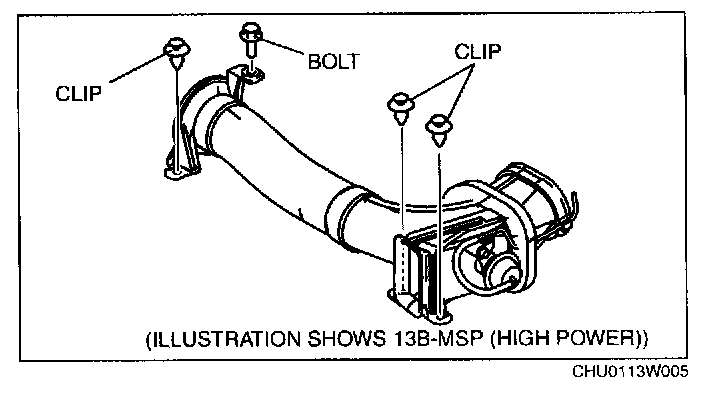 CLIP
BOLT
CLIP
(ILLUSTRATION SHOWS 13B-MSP (HIGH POWER))
CHU0113W005