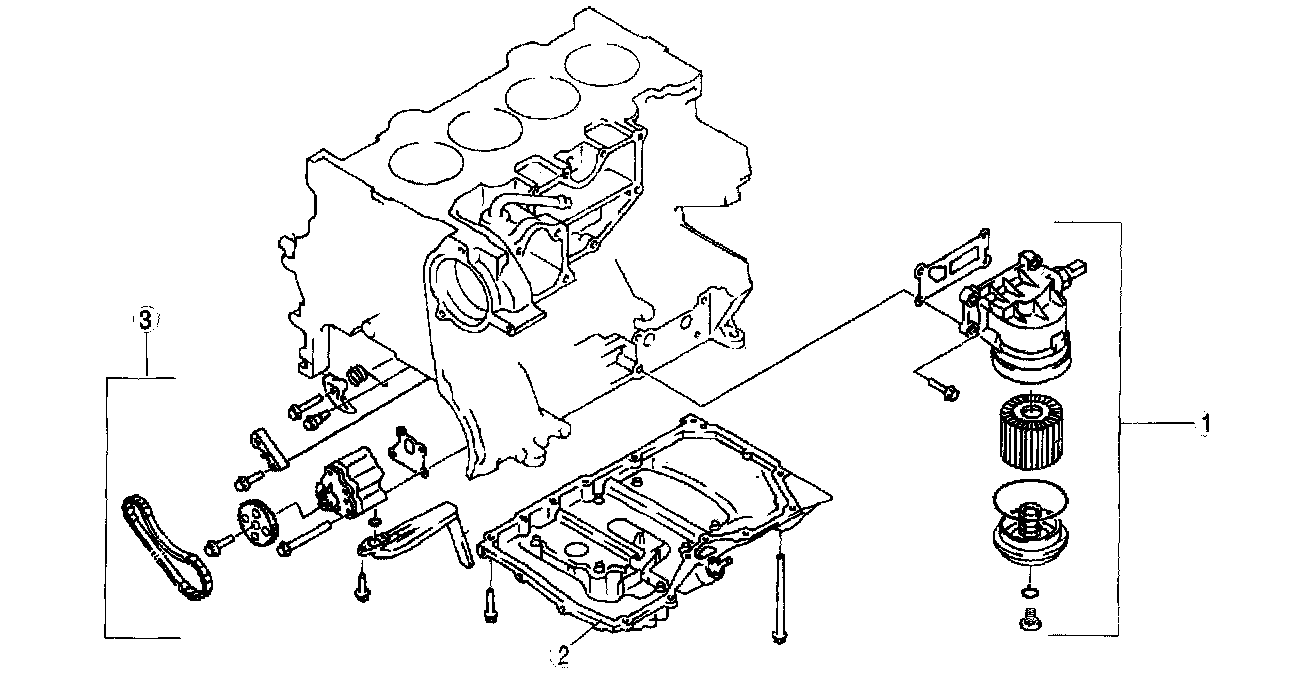 3
1
2