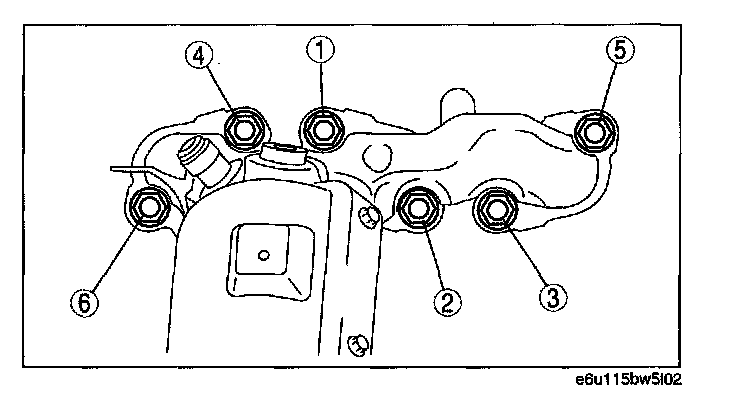 4
1
5
6
2
3
e6u115bw5l02