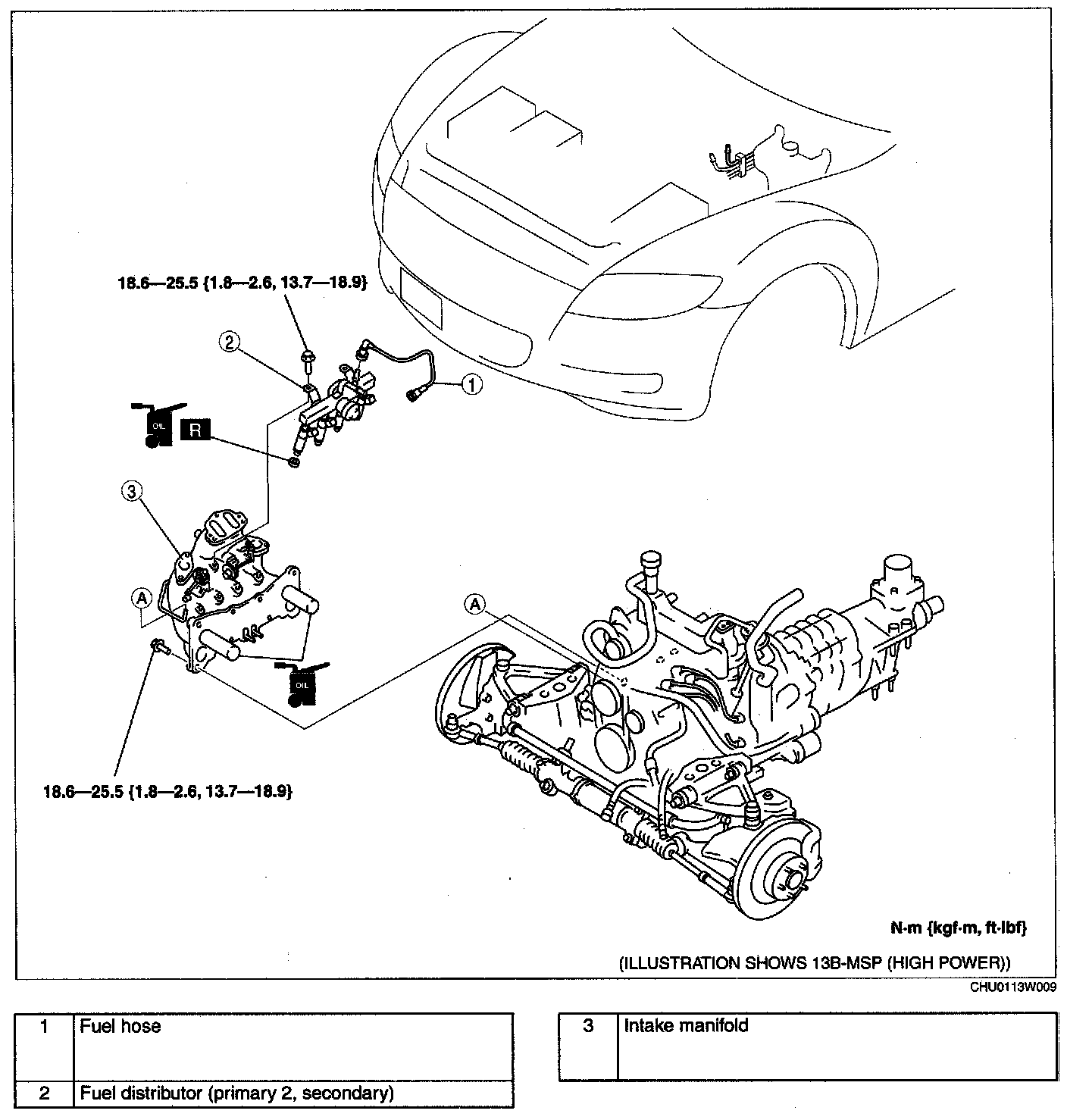 18.6—25.5 {1.8—2.6, 13.7—18.9}

2

1

OIL

R

3

A

A

OIL

18.6—25.5 {1.8—2.6, 13.7—18.9}

N·m {kgf·m, ft·lbf}

(ILLUSTRATION SHOWS 13B-MSP (HIGH POWER))

CHU0113W009

| 1 | Fuel hose |
|---|---|
| 2 | Fuel distributor (primary 2, secondary) |

| 3 | Intake manifold |
|---|---|