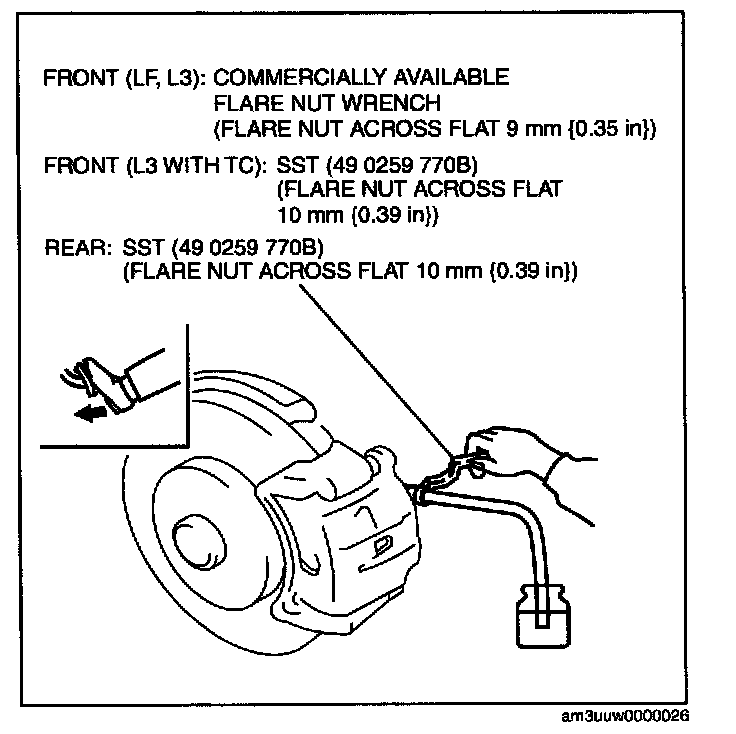 FRONT (LF, L3): COMMERCIALLY AVAILABLE FLARE NUT WRENCH (FLARE NUT ACROSS FLAT 9 mm {0.35 in})

FRONT (L3 WITH TC): SST (49 0259 770B) (FLARE NUT ACROSS FLAT 10 mm {0.39 in})

REAR: SST (49 0259 770B) (FLARE NUT ACROSS FLAT 10 mm {0.39 in})

am3uuw0000026