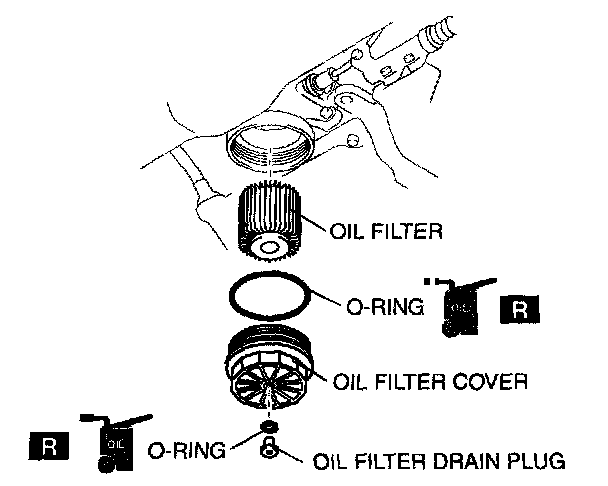 OIL FILTER

O-RING OIL R

OIL FILTER COVER

R OIL O-RING

OIL FILTER DRAIN PLUG