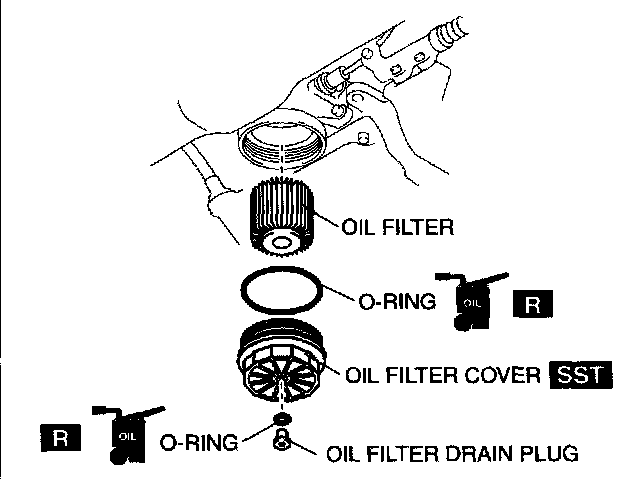 OIL FILTER
O-RING OIL R
OIL FILTER COVER SST
R OIL O-RING
OIL FILTER DRAIN PLUG