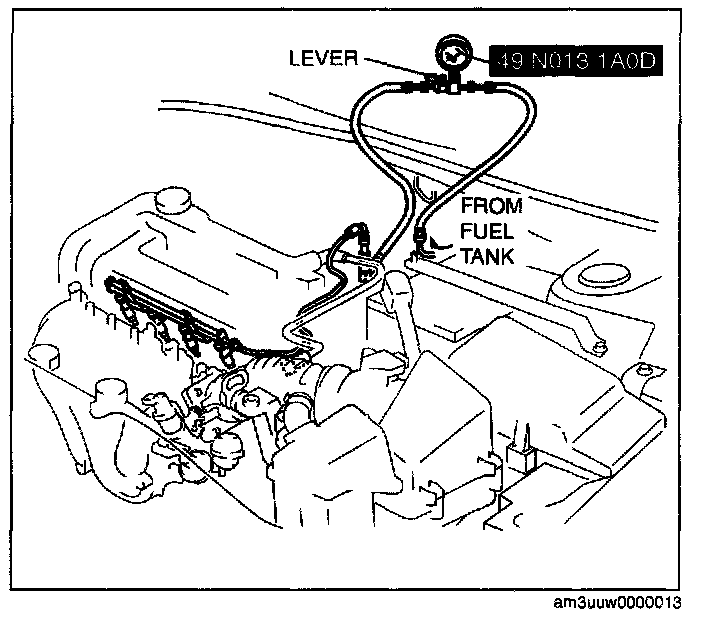 LEVER

49 N013 1A0D

FROM FUEL TANK

am3uuw0000013