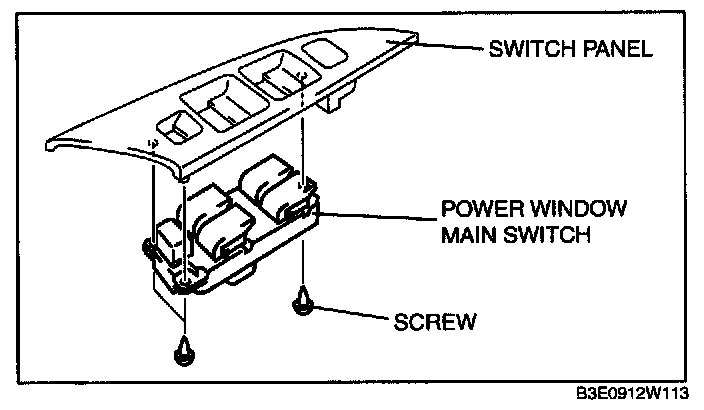 SWITCH PANEL

POWER WINDOW MAIN SWITCH

SCREW

B3E0912W113