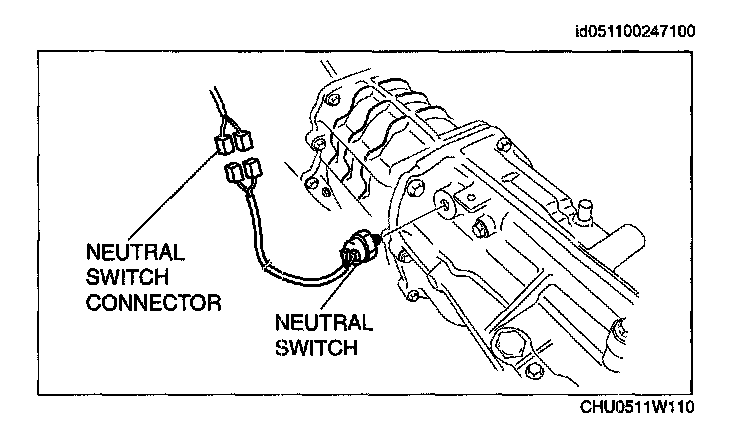 id051100247100

NEUTRAL SWITCH CONNECTOR

NEUTRAL SWITCH

CHU0511W110