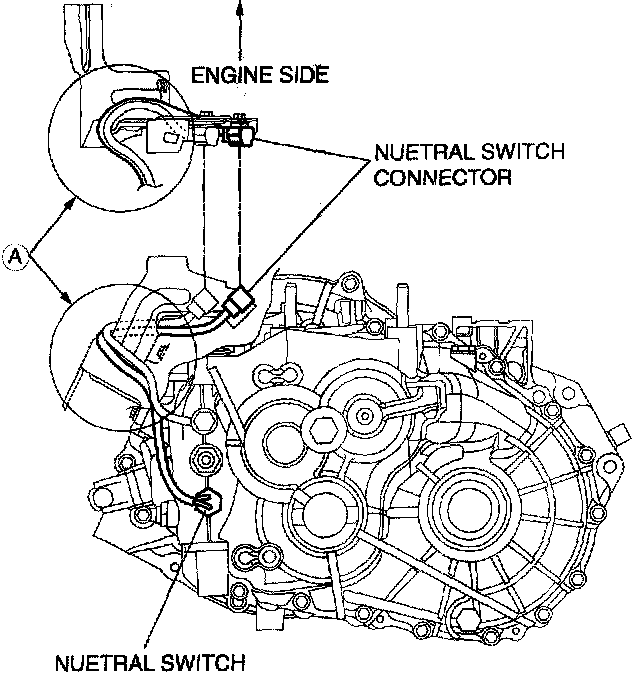 ENGINE SIDE

NUETRAL SWITCH CONNECTOR

A

NUETRAL SWITCH