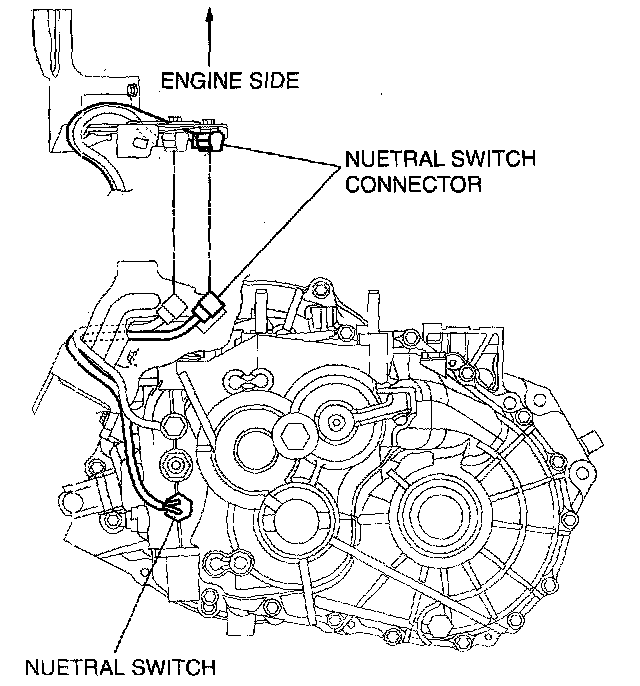 ENGINE SIDE

NUETRAL SWITCH CONNECTOR

NUETRAL SWITCH