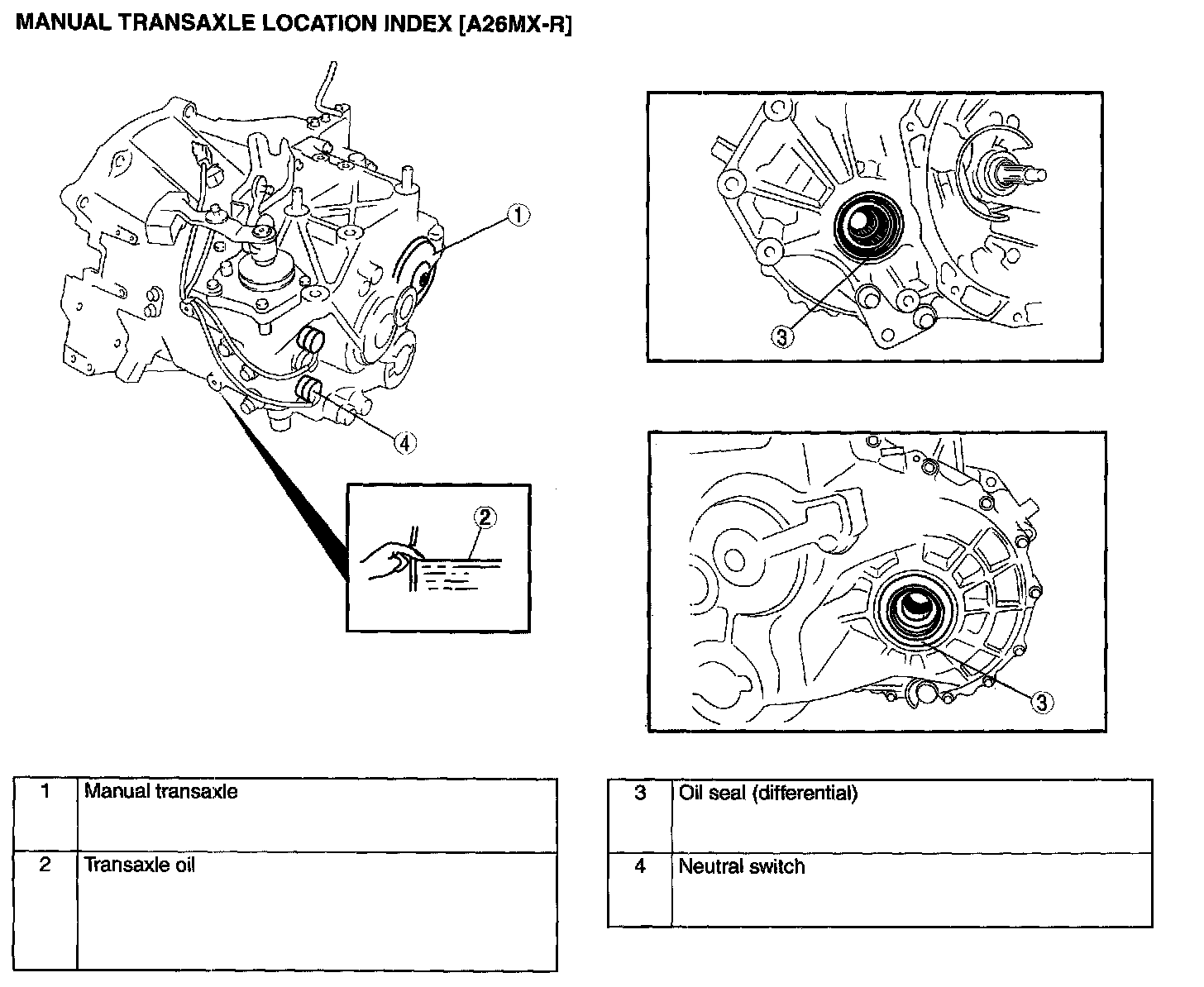 MANUAL TRANSAXLE LOCATION INDEX [A26MX-R]

1

4

2

3

3

| 1 | Manual transaxle |
|---|---|
| 2 | Transaxle oil |

| 3 | Oil seal (differential) |
|---|---|
| 4 | Neutral switch |