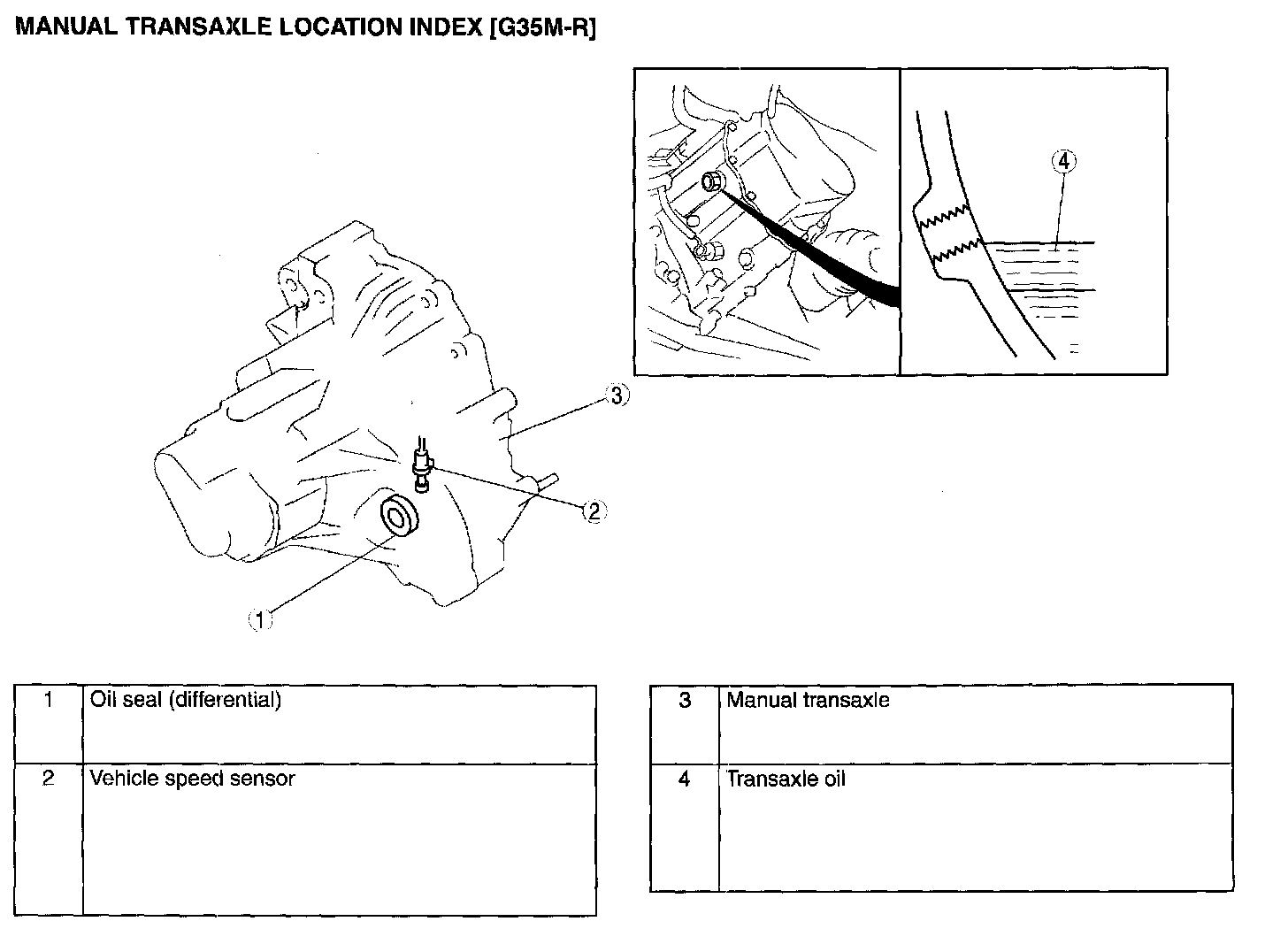 MANUAL TRANSAXLE LOCATION INDEX [G35M-R]

4

3

2

1

| 1 | Oil seal (differential) |
|---|---|
| 2 | Vehicle speed sensor |

| 3 | Manual transaxle |
|---|---|
| 4 | Transaxle oil |