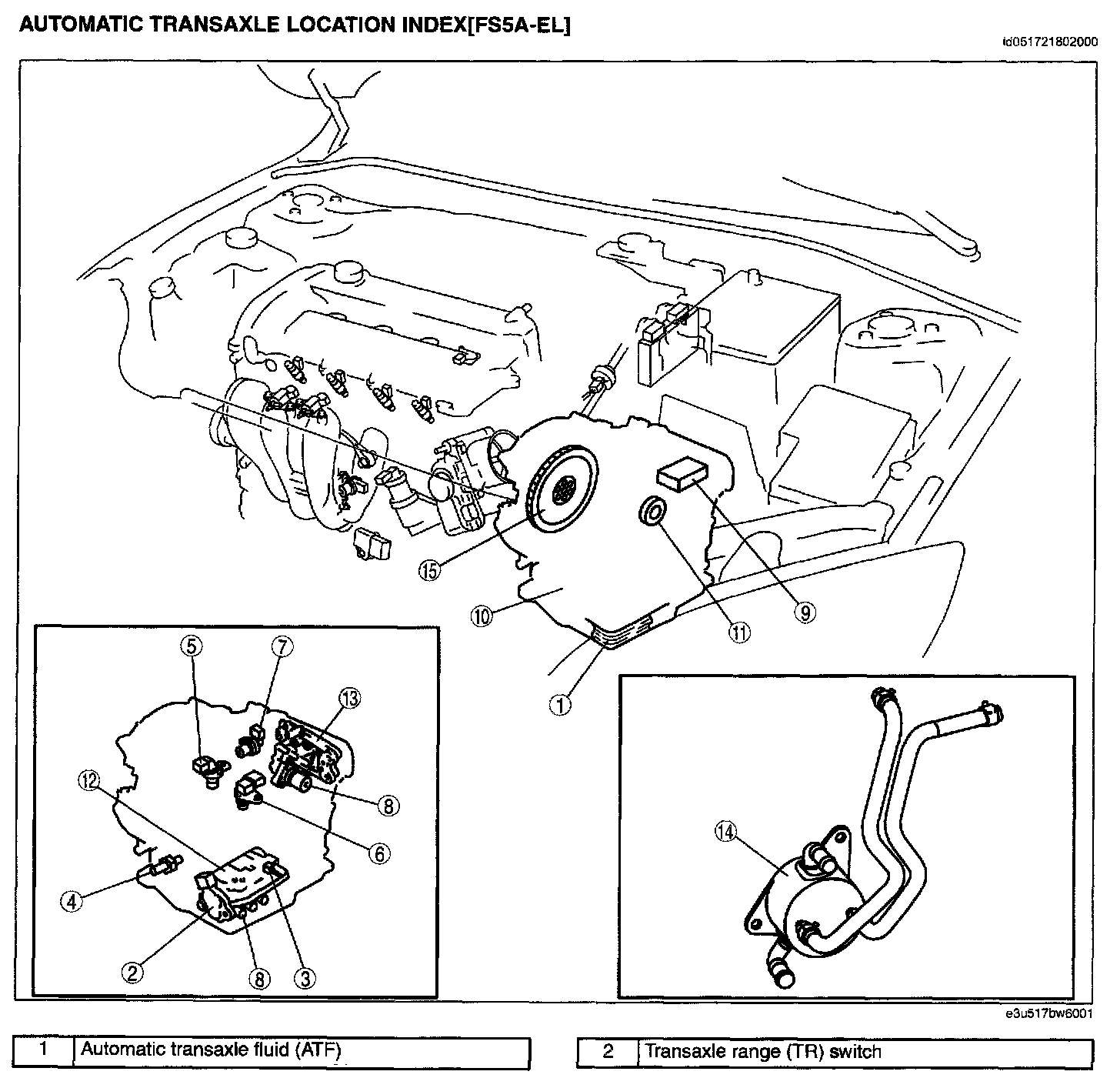 AUTOMATIC TRANSAXLE LOCATION INDEX[FS5A-EL]

id051721802000

15
10
11
9
1
5
7
13
12
8
6
4
2
8
3
14

e3u517bw6001

| 1 | Automatic transaxle fluid (ATF) |
|---|---|

| 2 | Transaxle range (TR) switch |
|---|---|