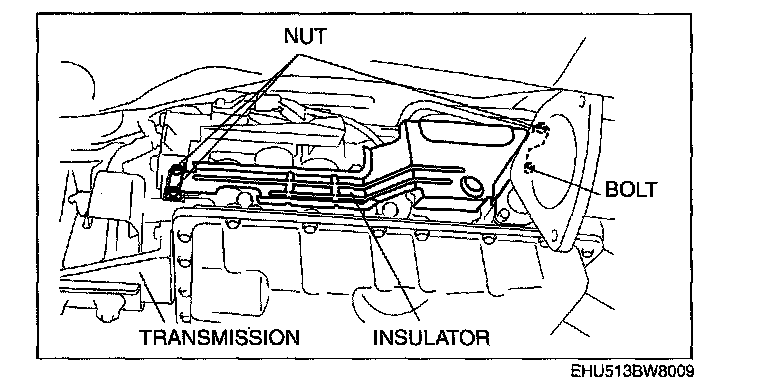 NUT
BOLT
TRANSMISSION
INSULATOR
EHU513BW8009