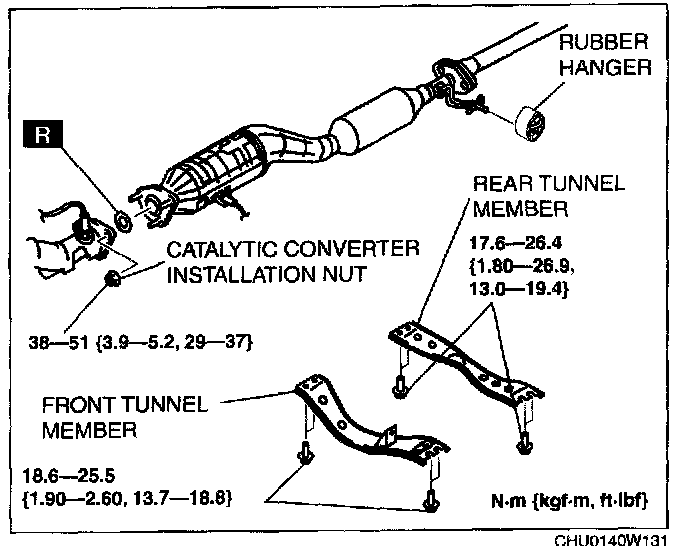 RUBBER HANGER

R

REAR TUNNEL MEMBER

17.6—26.4 {1.80—26.9, 13.0—19.4}

CATALYTIC CONVERTER INSTALLATION NUT

38—51 {3.9—5.2, 29—37}

FRONT TUNNEL MEMBER

18.6—25.5 {1.90—2.60, 13.7—18.8}

N·m {kgf·m, ft·lbf}

CHU0140W131