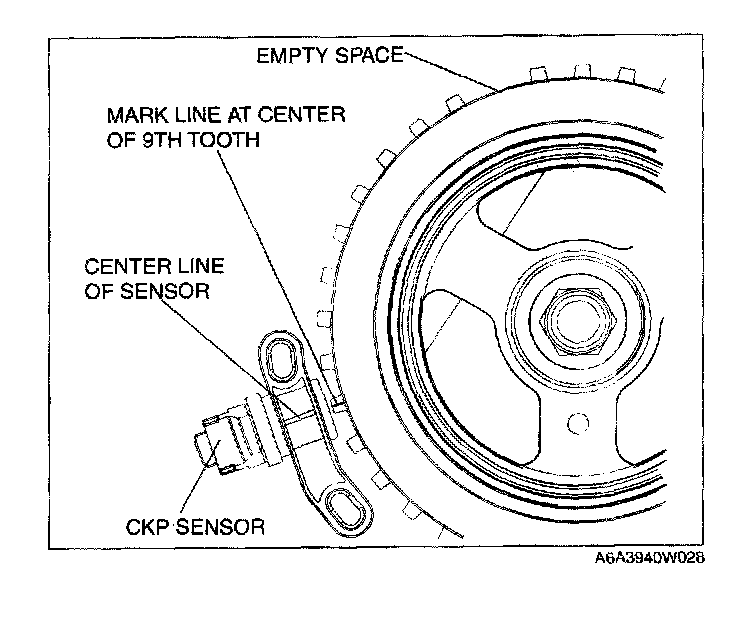 EMPTY SPACE

MARK LINE AT CENTER OF 9TH TOOTH

CENTER LINE OF SENSOR

CKP SENSOR

A6A3940W028