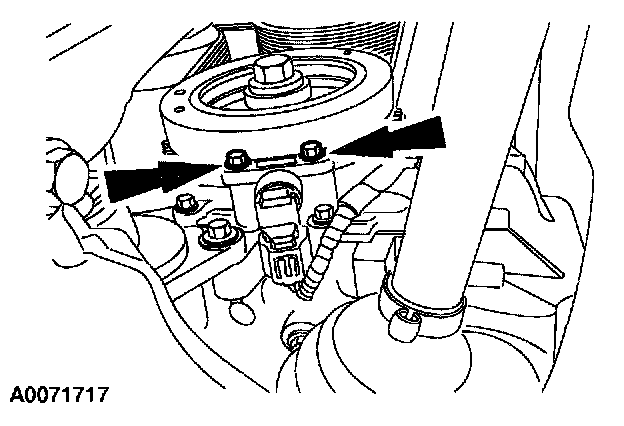 A0071717