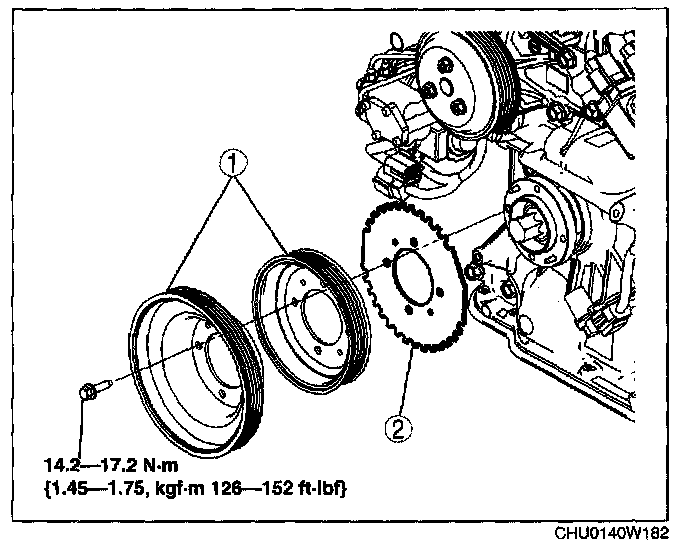 1

2

14.2—17.2 N·m
{1.45—1.75, kgf·m 126—152 ft·lbf}

CHU0140W182