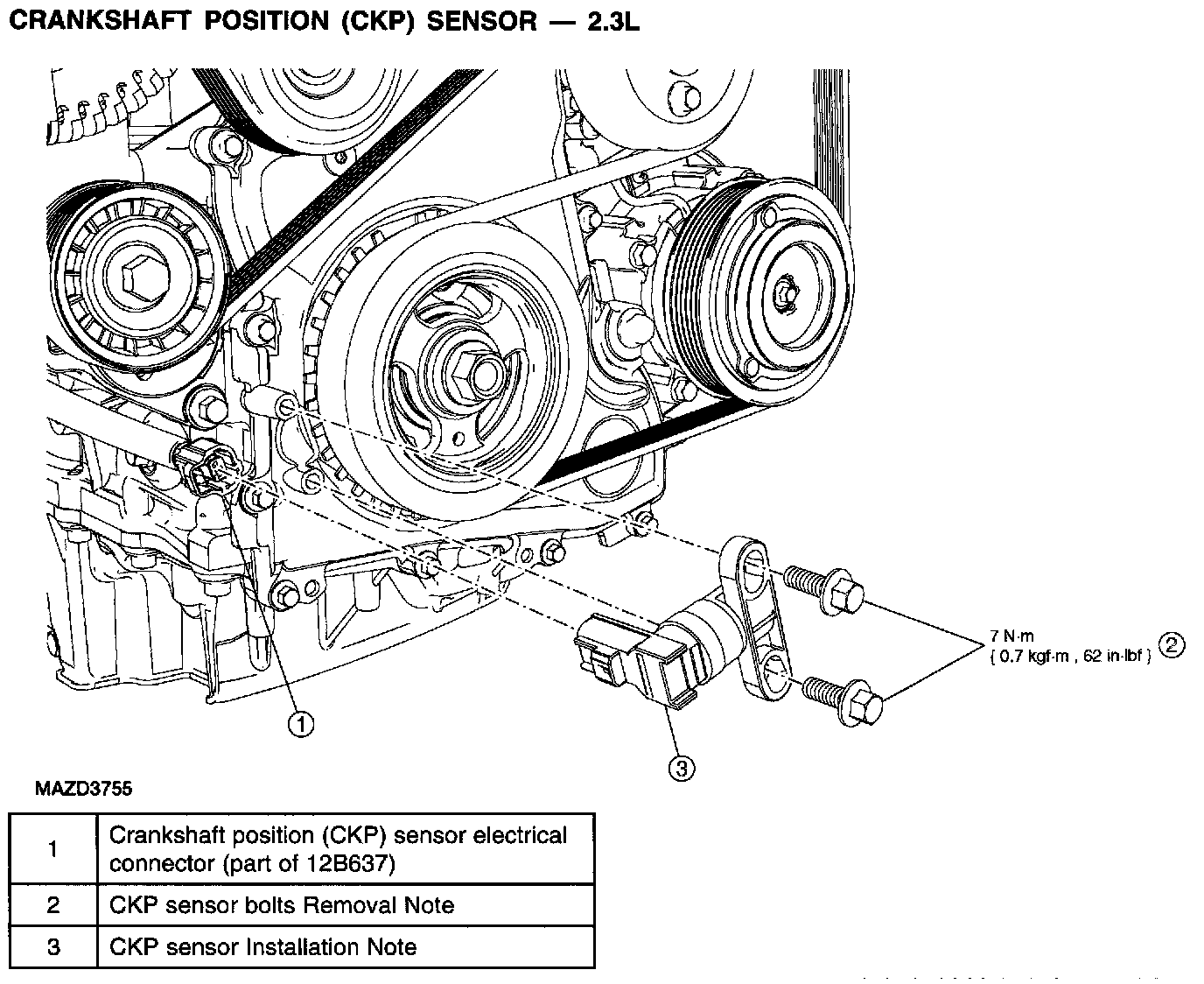 CRANKSHAFT POSITION (CKP) SENSOR — 2.3L

7 N·m
{ 0.7 kgf·m , 62 in·lbf }

2

1

3

MAZD3755

| 1 | Crankshaft position (CKP) sensor electrical connector (part of 12B637) |
|---|---|
| 2 | CKP sensor bolts Removal Note |
| 3 | CKP sensor Installation Note |