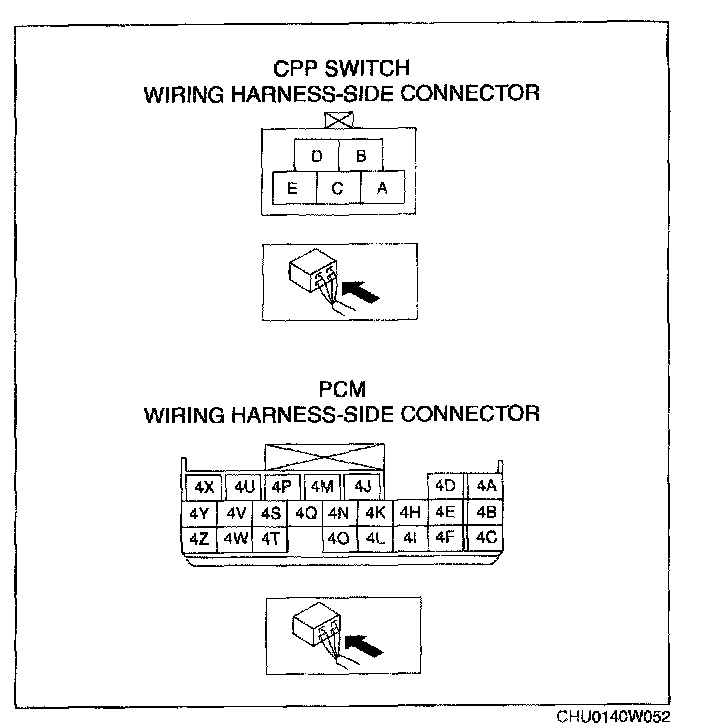 CPP SWITCH
WIRING HARNESS-SIDE CONNECTOR

D B
E C A

PCM
WIRING HARNESS-SIDE CONNECTOR

4X 4U 4P 4M 4J 4D 4A
4Y 4V 4S 4Q 4N 4K 4H 4E 4B
4Z 4W 4T 4O 4L 4I 4F 4C

CHU0140W052