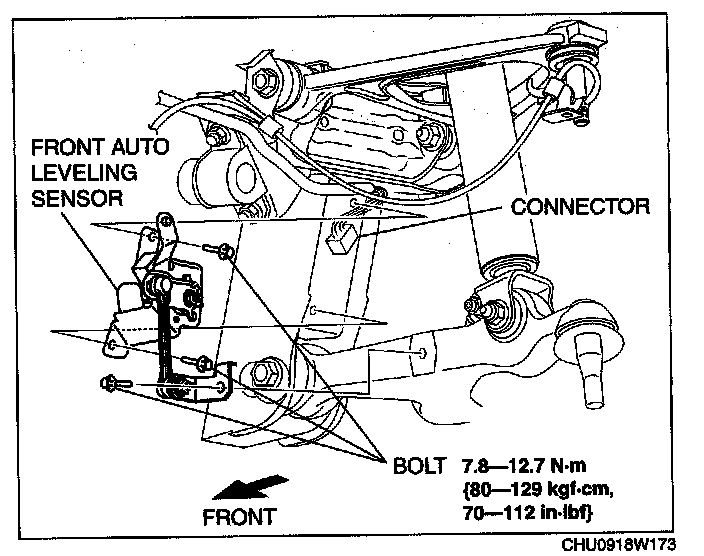 FRONT AUTO LEVELING SENSOR

CONNECTOR

BOLT 7.8—12.7 N·m {80—129 kgf·cm, 70—112 in·lbf}

FRONT

CHU0918W173