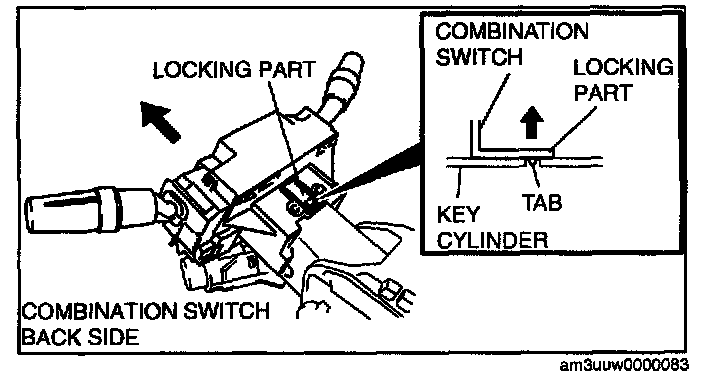 LOCKING PART

COMBINATION SWITCH

LOCKING PART

TAB

KEY CYLINDER

COMBINATION SWITCH BACK SIDE

am3uuw0000083