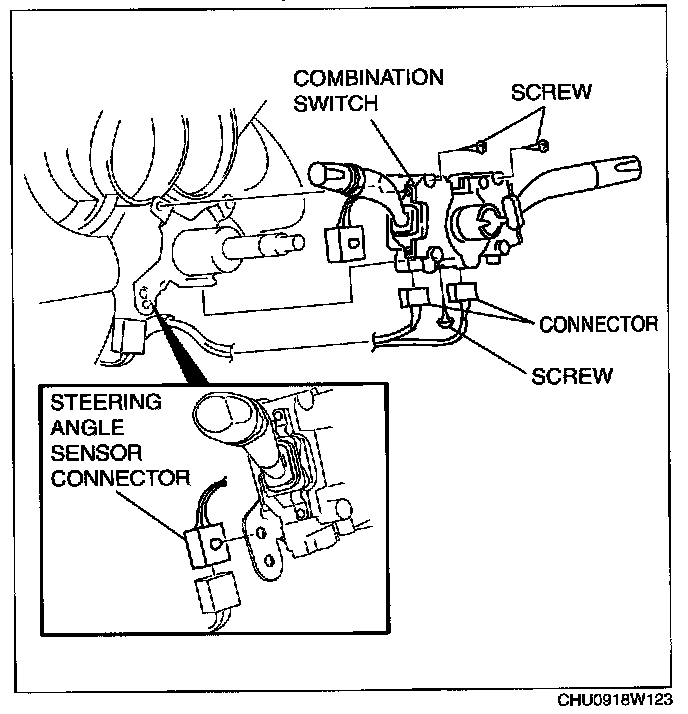 COMBINATION SWITCH

SCREW

CONNECTOR

SCREW

STEERING ANGLE SENSOR CONNECTOR

CHU0918W123