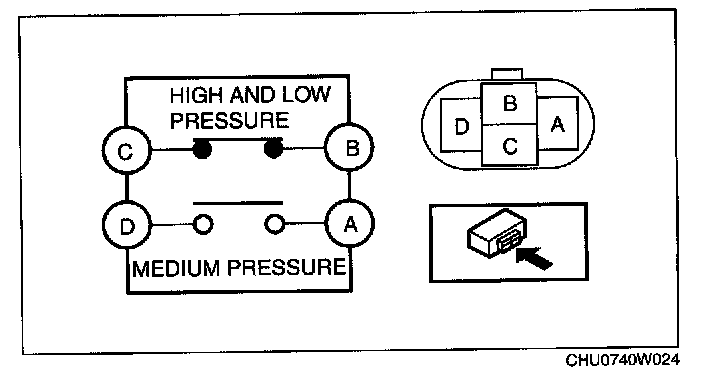 HIGH AND LOW PRESSURE

C

B

D

A

MEDIUM PRESSURE

B

D

A

C

CHU0740W024