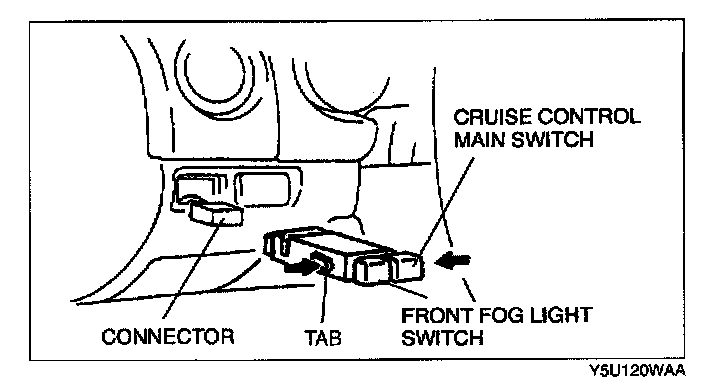 CRUISE CONTROL MAIN SWITCH

CONNECTOR

TAB

FRONT FOG LIGHT SWITCH

Y5U120WAA