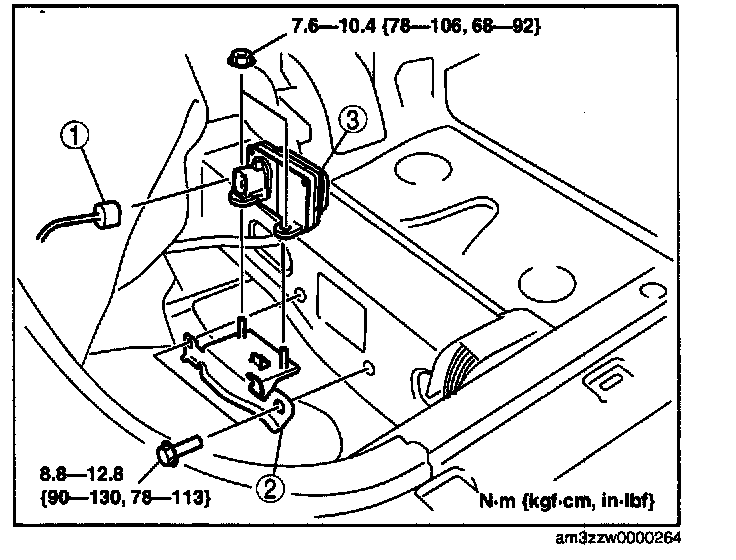 7.6—10.4 {78—106, 68—92}

①

③

8.8—12.8
{90—130, 78—113}

②

N·m {kgf·cm, in·lbf}

am3zzw0000264