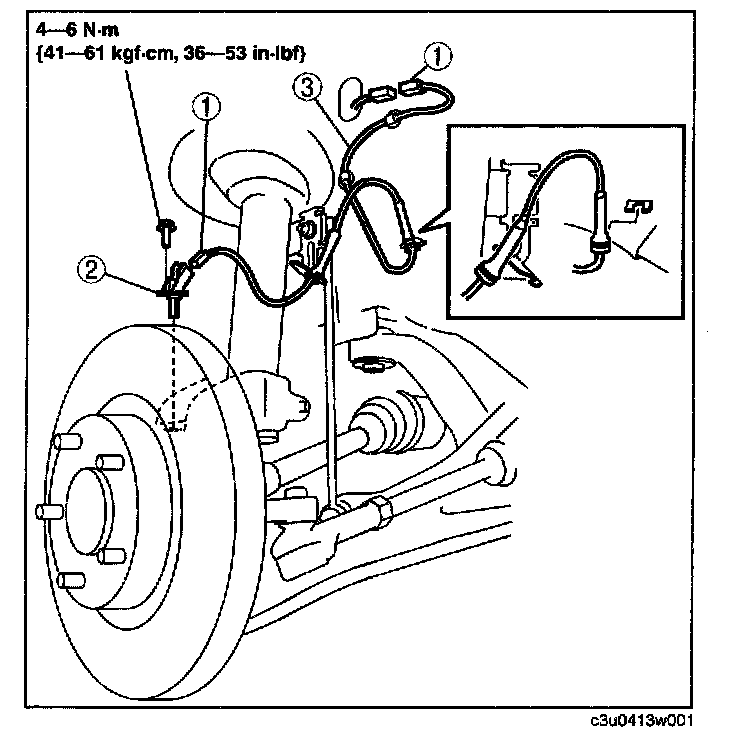 4—6 N·m
{41—61 kgf·cm, 36—53 in·lbf}

1
3
1
2

c3u0413w001