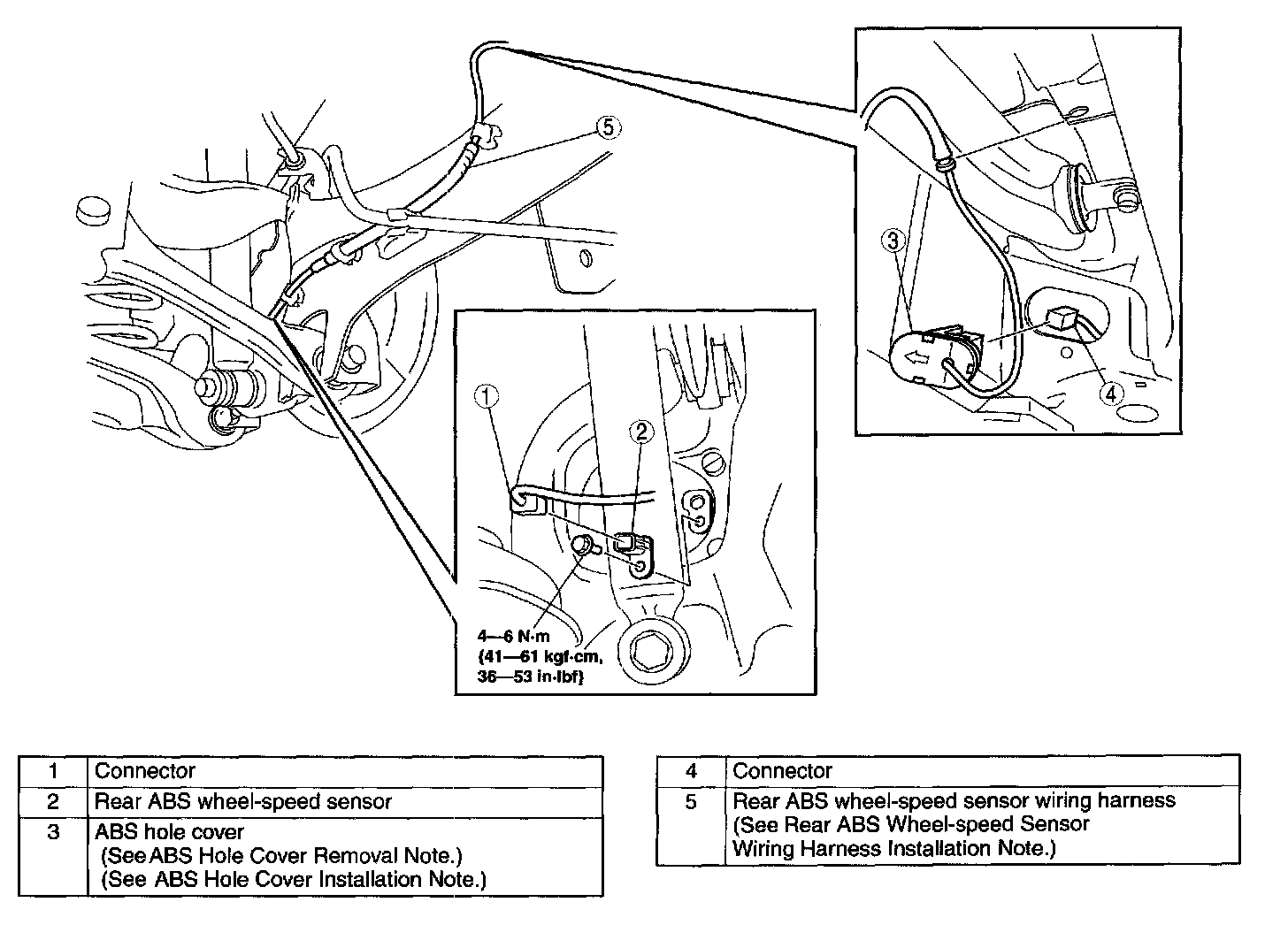 5

3

4

1

2

4—6 N·m
{41—61 kgf·cm,
36—53 in·lbf}

| 1 | Connector |
|---|---|
| 2 | Rear ABS wheel-speed sensor |
| 3 | ABS hole cover (See ABS Hole Cover Removal Note.) (See ABS Hole Cover Installation Note.) |

| 4 | Connector |
|---|---|
| 5 | Rear ABS wheel-speed sensor wiring harness (See Rear ABS Wheel-speed Sensor Wiring Harness Installation Note.) |