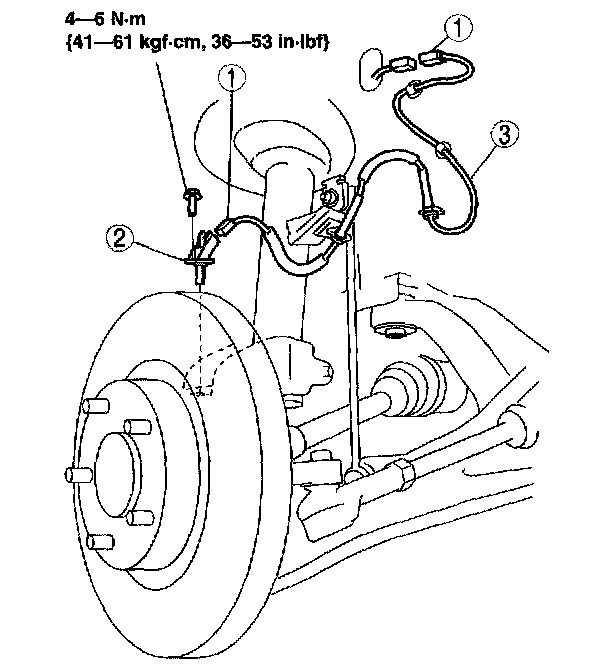 4—6 N·m
{41—61 kgf·cm, 36—53 in·lbf}

1

1

3

2