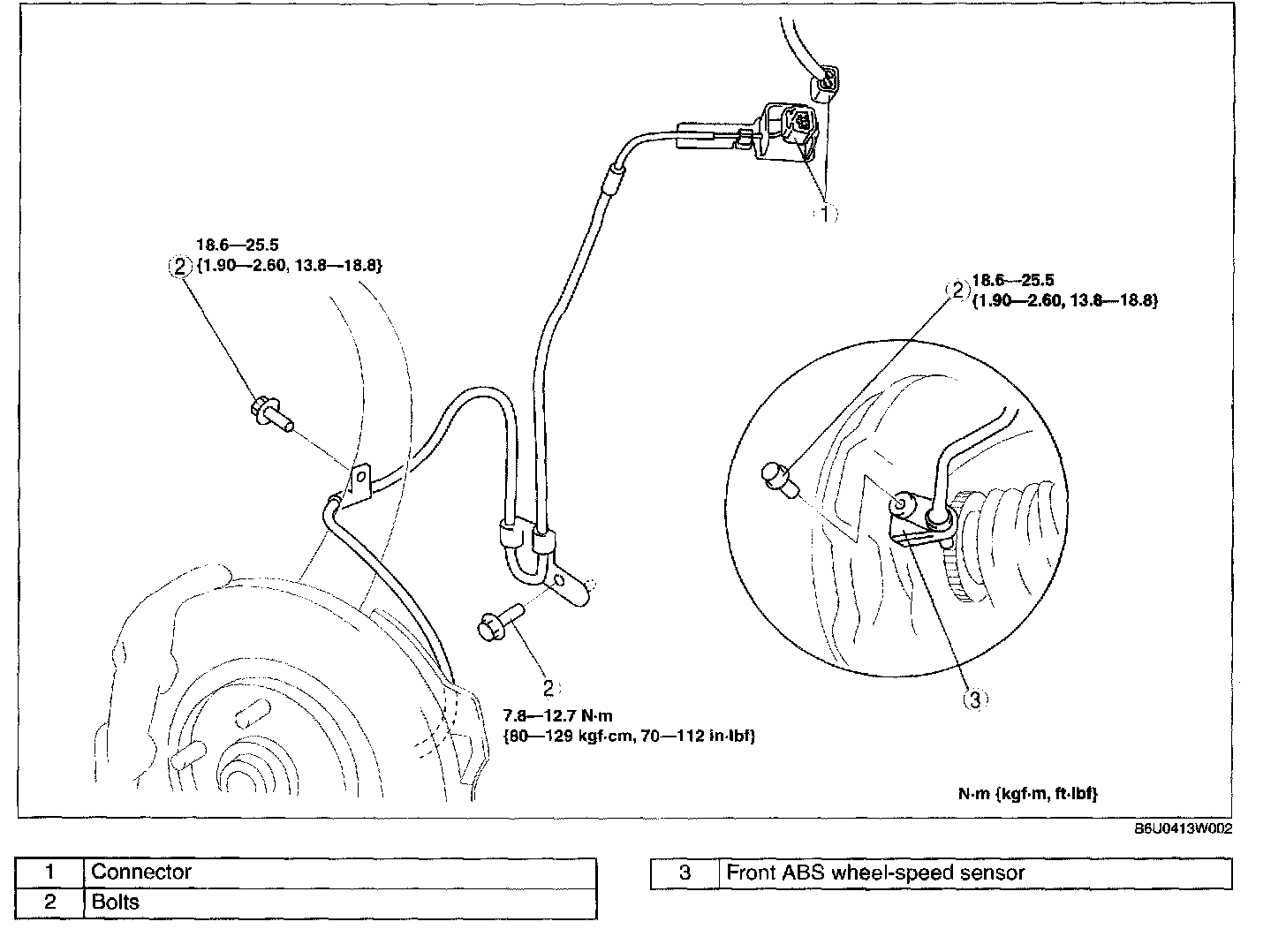 1

2
18.6—25.5
{1.90—2.60, 13.8—18.8}

2
18.6—25.5
{1.90—2.60, 13.8—18.8}

2
7.8—12.7 N·m
{80—129 kgf·cm, 70—112 in·lbf}

3

N·m {kgf·m, ft·lbf}

B6U0413W002

| 1 | Connector |
|---|---|
| 2 | Bolts |

| 3 | Front ABS wheel-speed sensor |
|---|---|