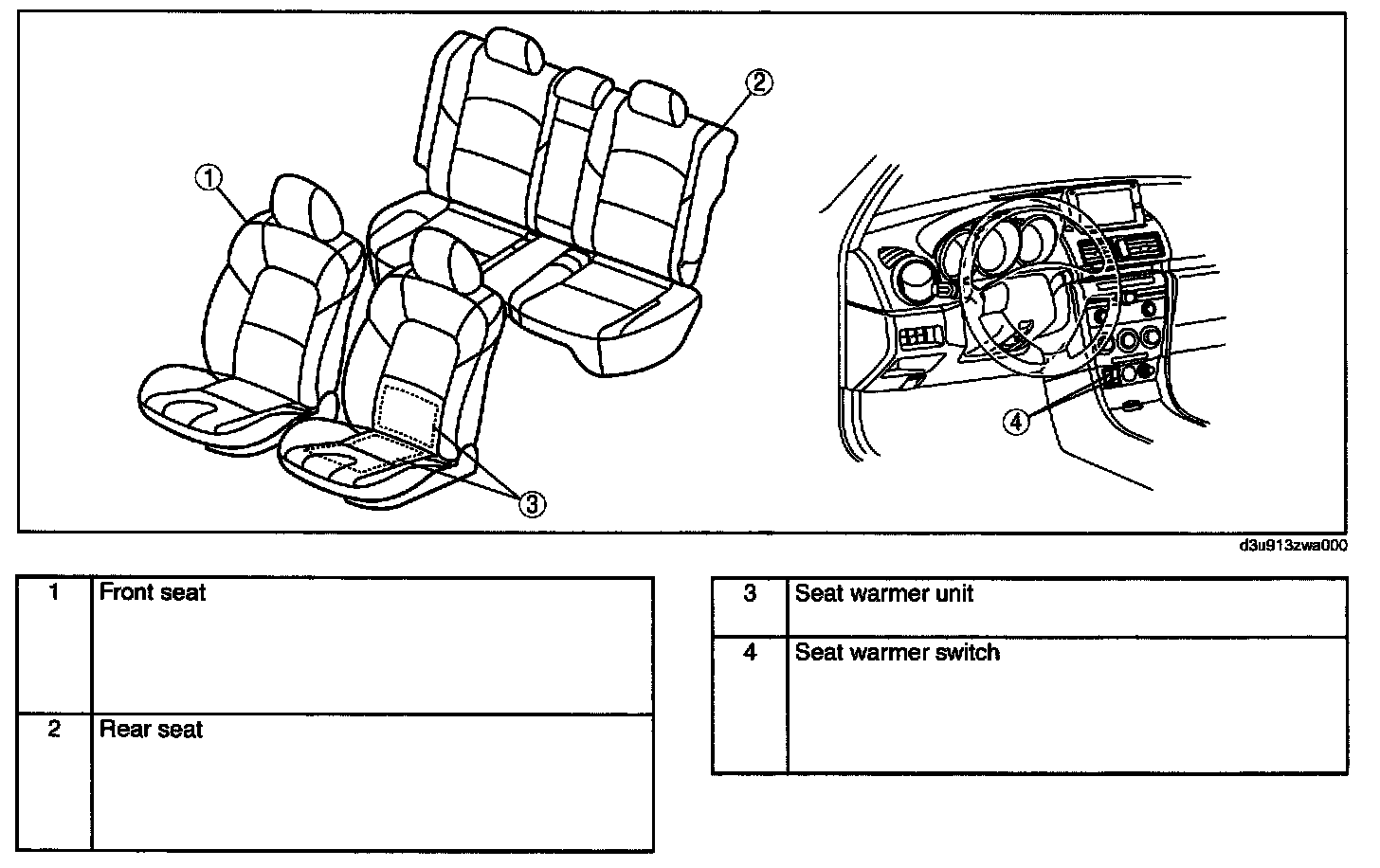 1

2

3

4

d3u913zwa000

| 1 | Front seat |
|---|---|
| 2 | Rear seat |

| 3 | Seat warmer unit |
|---|---|
| 4 | Seat warmer switch |