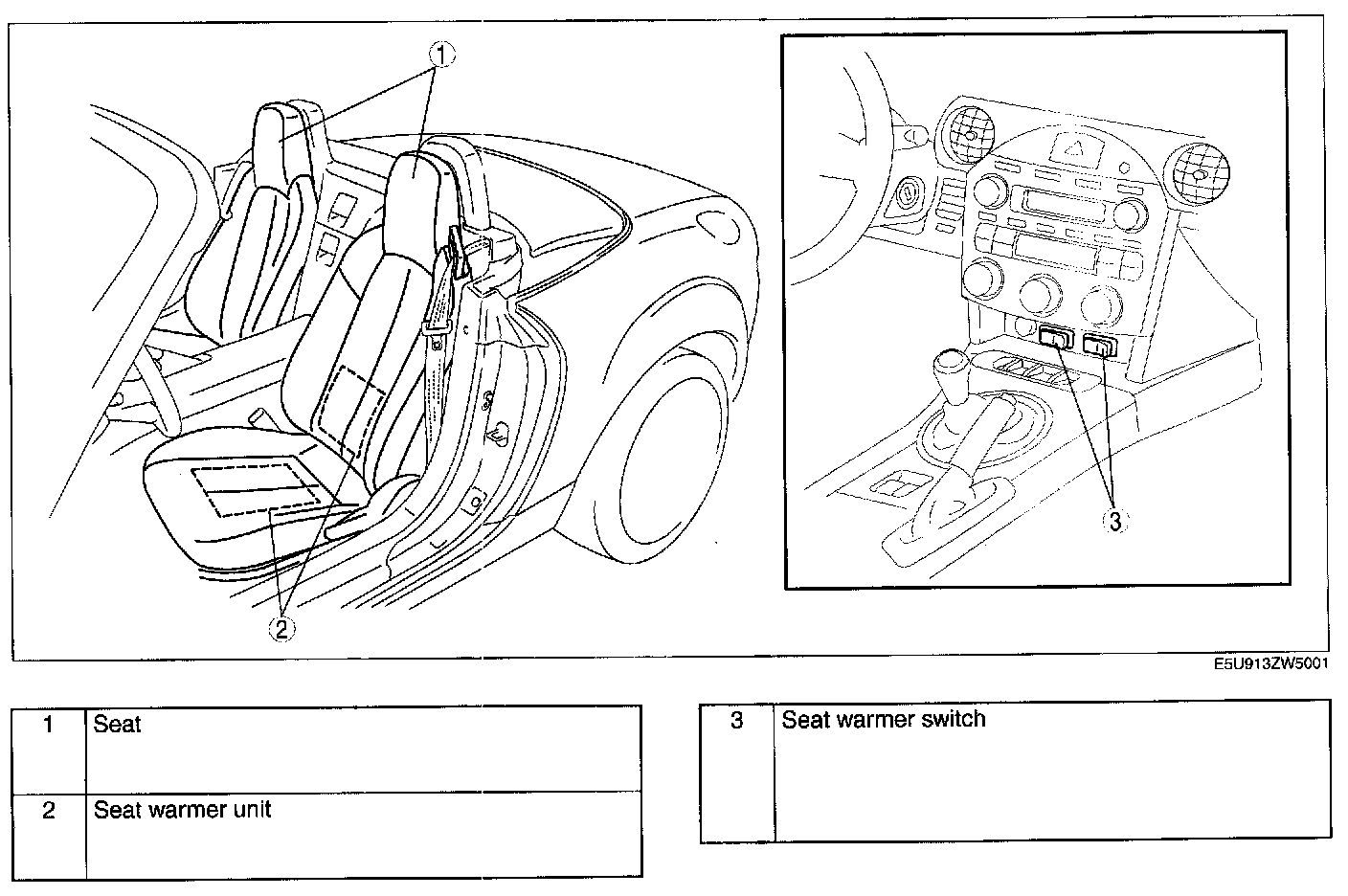 1

2

3

E5U913ZW5001

| 1 | Seat |
|---|---|
| 2 | Seat warmer unit |

| 3 | Seat warmer switch |
|---|---|