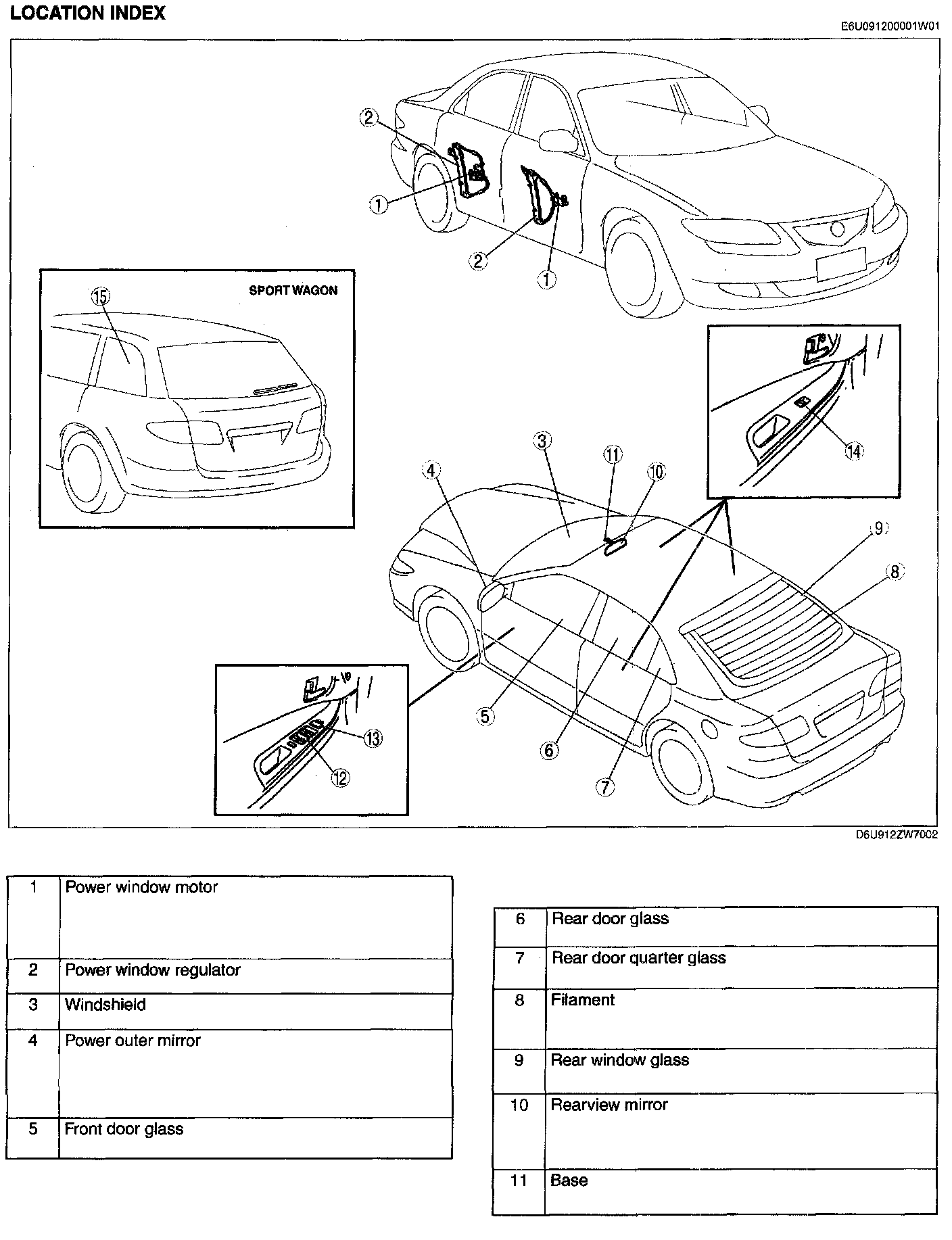 LOCATION INDEX

E6U091200001W01

2
1
2
1
SPORT WAGON
15
14
3
11
10
4
9
8
5
6
7
13
12

D6U912ZW7002

| 1 | Power window motor |
|---|---|
| 2 | Power window regulator |
| 3 | Windshield |
| 4 | Power outer mirror |
| 5 | Front door glass |

| 6 | Rear door glass |
|---|---|
| 7 | Rear door quarter glass |
| 8 | Filament |
| 9 | Rear window glass |
| 10 | Rearview mirror |
| 11 | Base |