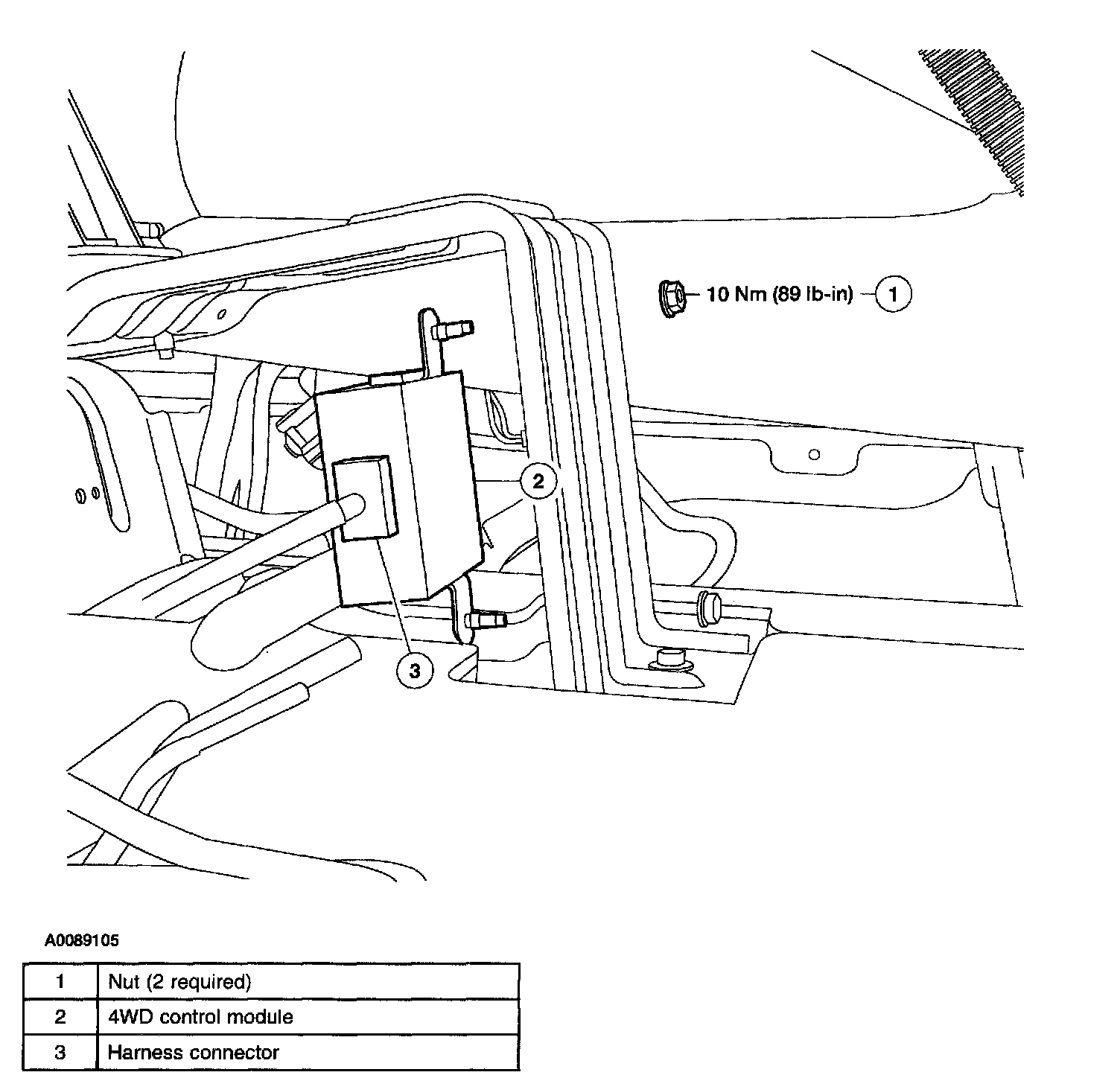 10 Nm (89 lb-in)
1
2
3

A0089105

| 1 | Nut (2 required) |
|---|---|
| 2 | 4WD control module |
| 3 | Harness connector |