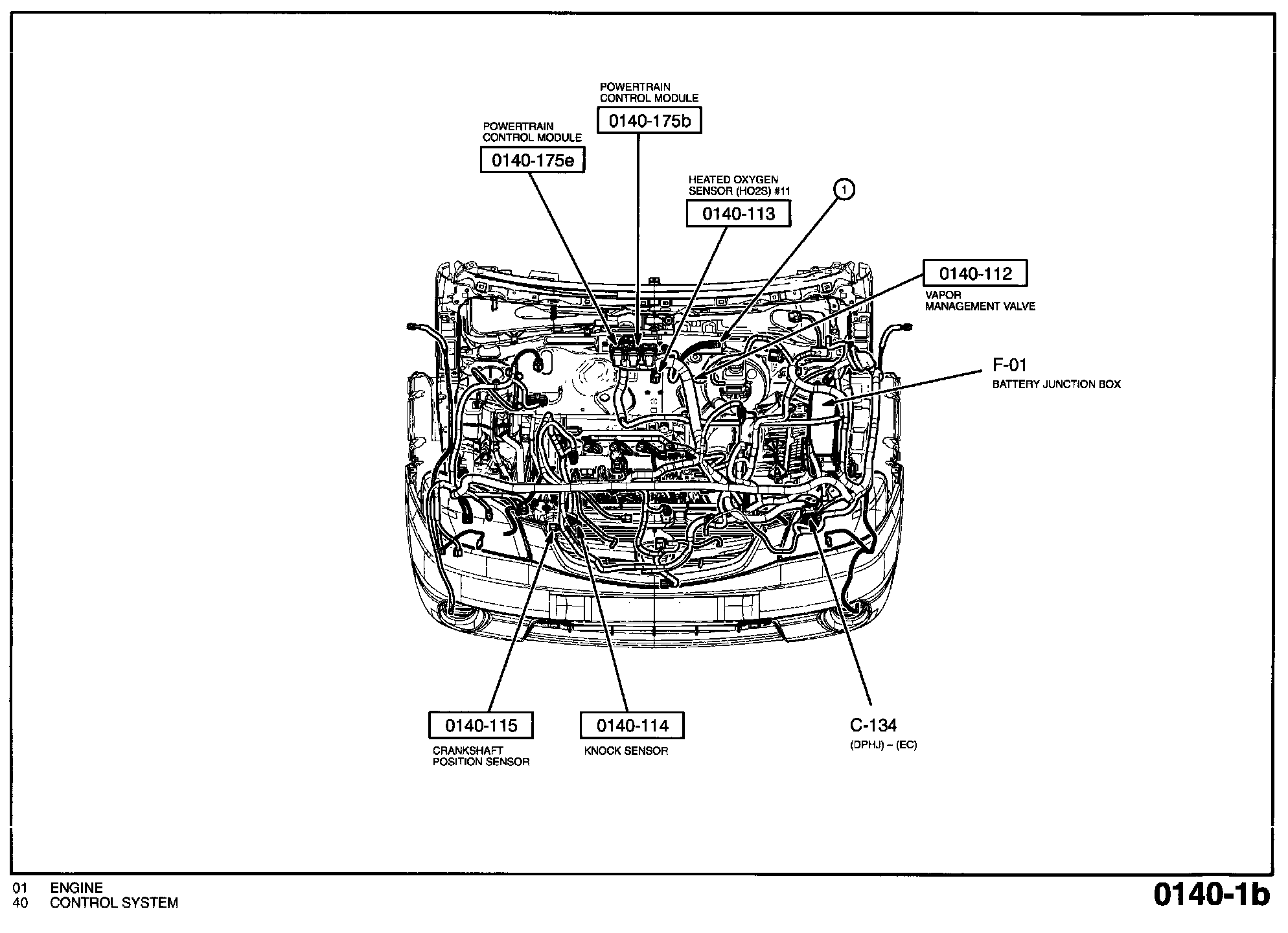 POWERTRAIN
CONTROL MODULE
0140-175b

POWERTRAIN
CONTROL MODULE
0140-175e

HEATED OXYGEN
SENSOR (HO2S) #11
0140-113

1

0140-112
VAPOR
MANAGEMENT VALVE

F-01
BATTERY JUNCTION BOX

0140-115
CRANKSHAFT
POSITION SENSOR

0140-114
KNOCK SENSOR

C-134
(DPHJ) – (EC)

01 ENGINE
40 CONTROL SYSTEM

0140-1b