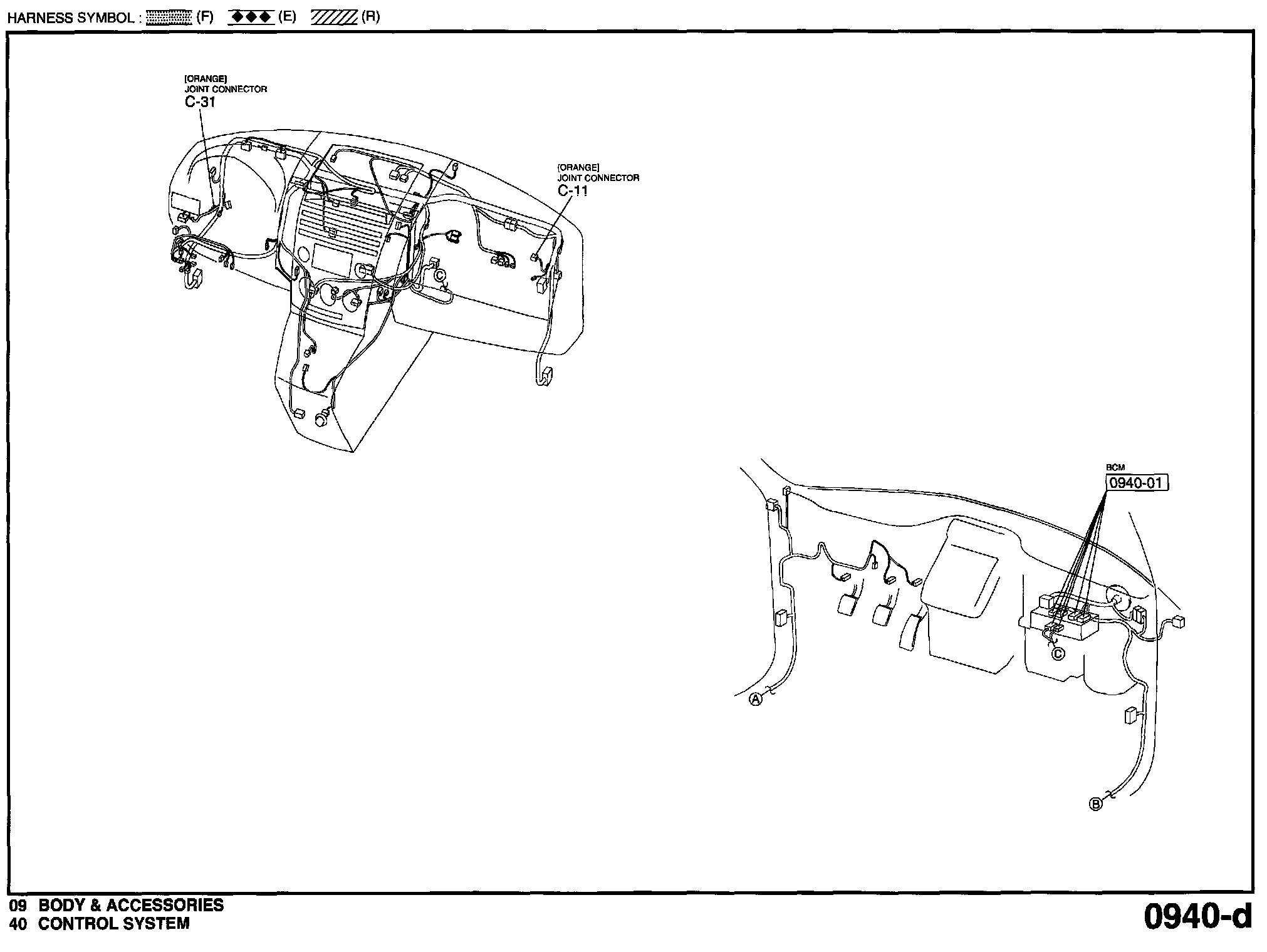 HARNESS SYMBOL : (F) (E) (R)

[ORANGE]
JOINT CONNECTOR
C-31

[ORANGE]
JOINT CONNECTOR
C-11

C

BCM
0940-01

C

A

B

09 BODY & ACCESSORIES
40 CONTROL SYSTEM

0940-d