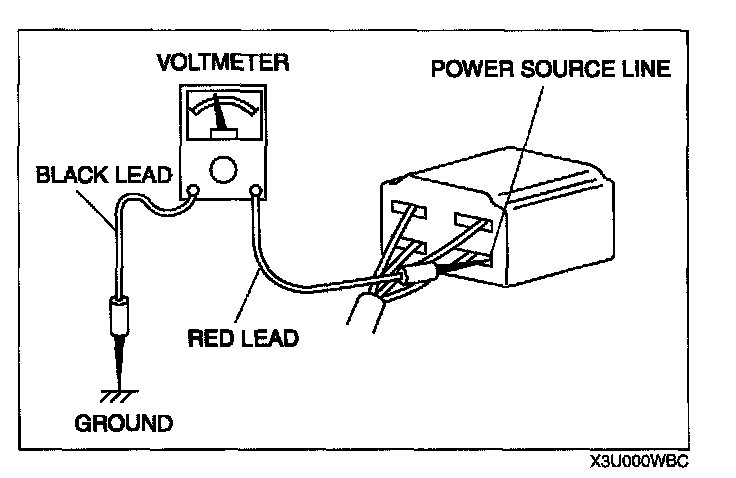 VOLTMETER

POWER SOURCE LINE

BLACK LEAD

RED LEAD

GROUND

X3U000WBC