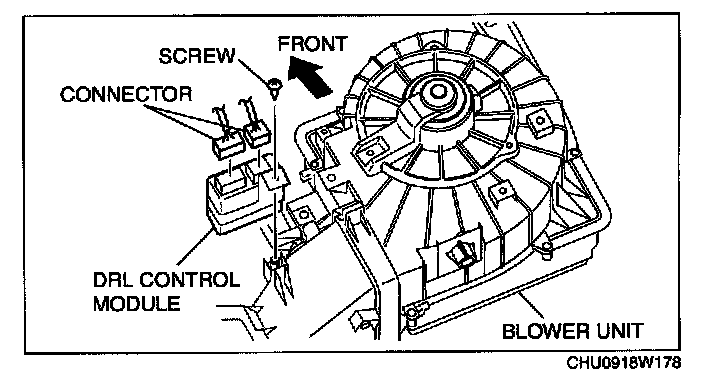 SCREW
FRONT
CONNECTOR
DRL CONTROL MODULE
BLOWER UNIT
CHU0918W178