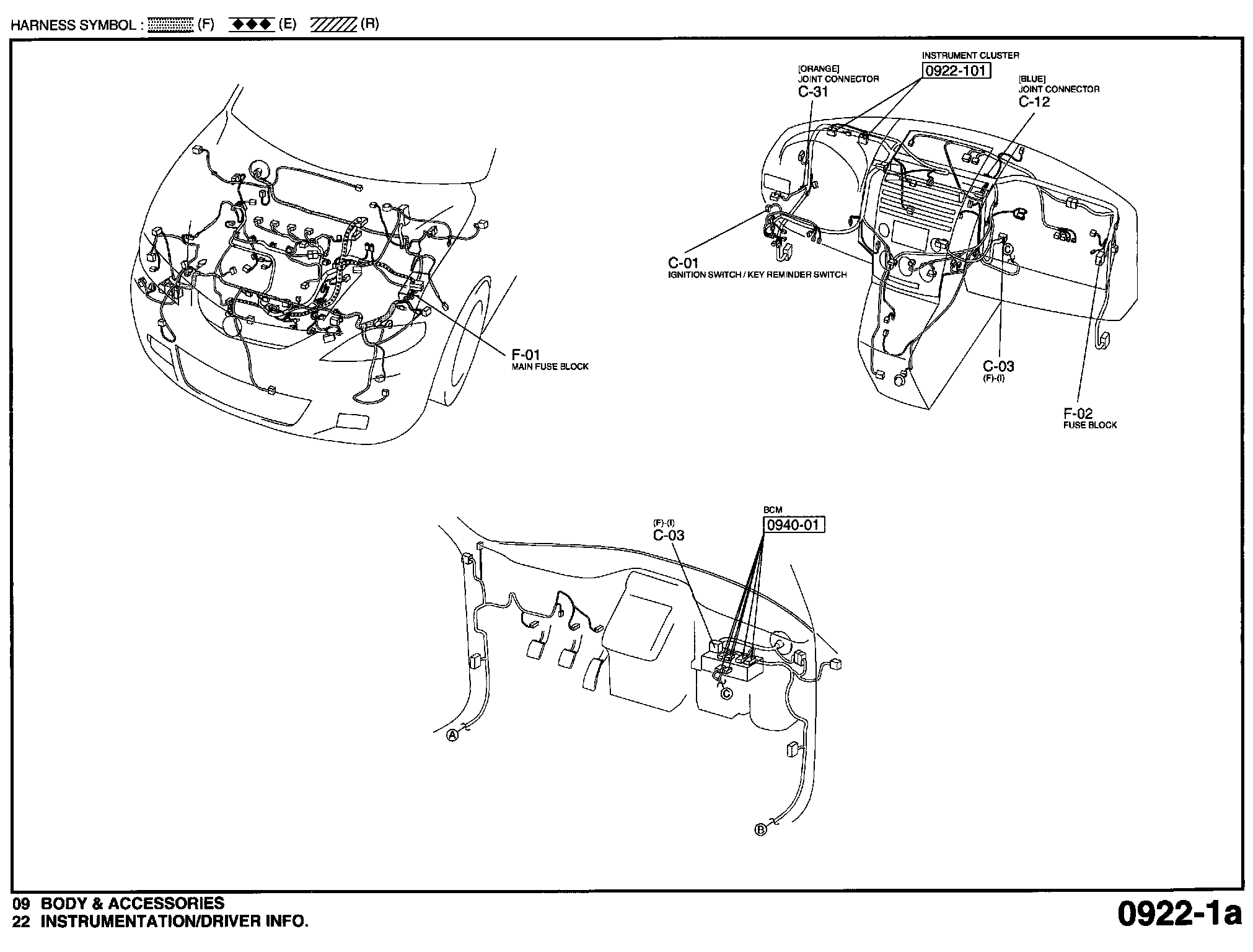 HARNESS SYMBOL : (F) (E) (R)

F-01
MAIN FUSE BLOCK

[ORANGE]
JOINT CONNECTOR
C-31

INSTRUMENT CLUSTER
0922-101

[BLUE]
JOINT CONNECTOR
C-12

C-01
IGNITION SWITCH / KEY REMINDER SWITCH

C-03
(F)-(I)

F-02
FUSE BLOCK

(F)-(I)
C-03

BCM
0940-01

Ⓒ

Ⓐ

Ⓑ

09 BODY & ACCESSORIES
22 INSTRUMENTATION/DRIVER INFO.

0922-1a