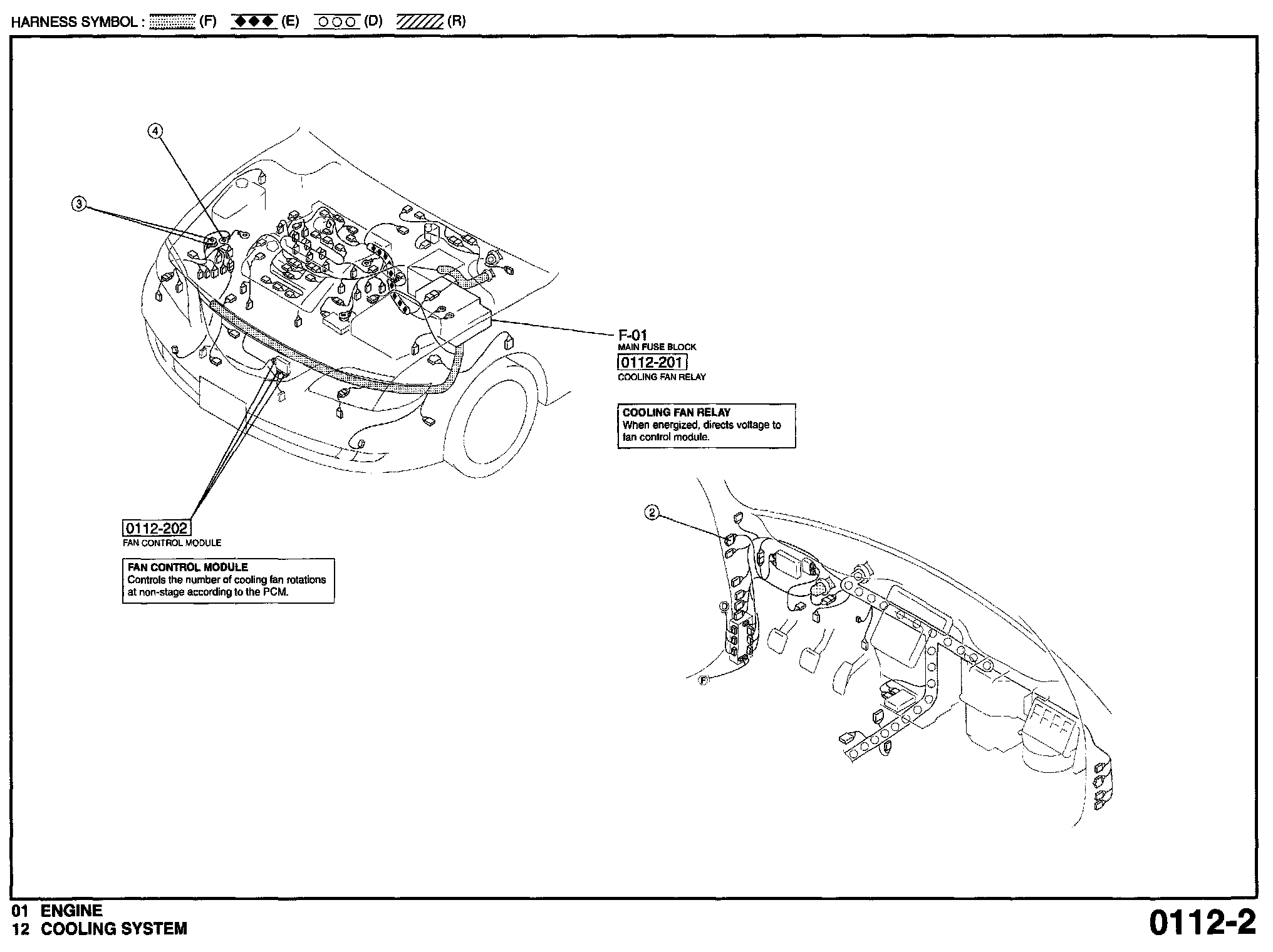 HARNESS SYMBOL : (F) (E) (D) (R)

④

③

F-01
MAIN FUSE BLOCK
0112-201
COOLING FAN RELAY

COOLING FAN RELAY
When energized, directs voltage to fan control module.

0112-202
FAN CONTROL MODULE

FAN CONTROL MODULE
Controls the number of cooling fan rotations at non-stage according to the PCM.

②

F

01 ENGINE
12 COOLING SYSTEM

0112-2