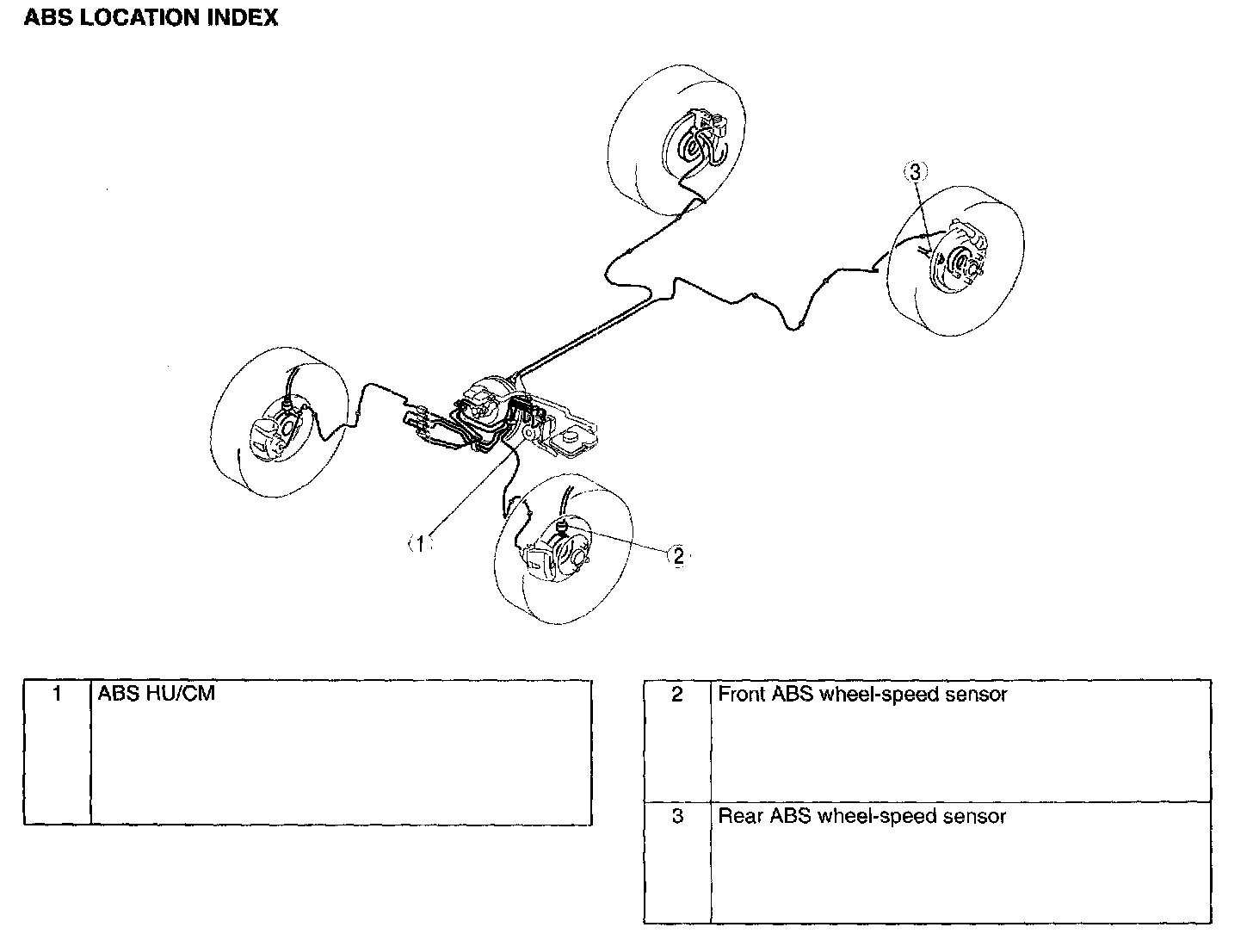 ABS LOCATION INDEX

3

1

2

| 1 | ABS HU/CM |
|---|---|

| 2 | Front ABS wheel-speed sensor |
|---|---|
| 3 | Rear ABS wheel-speed sensor |